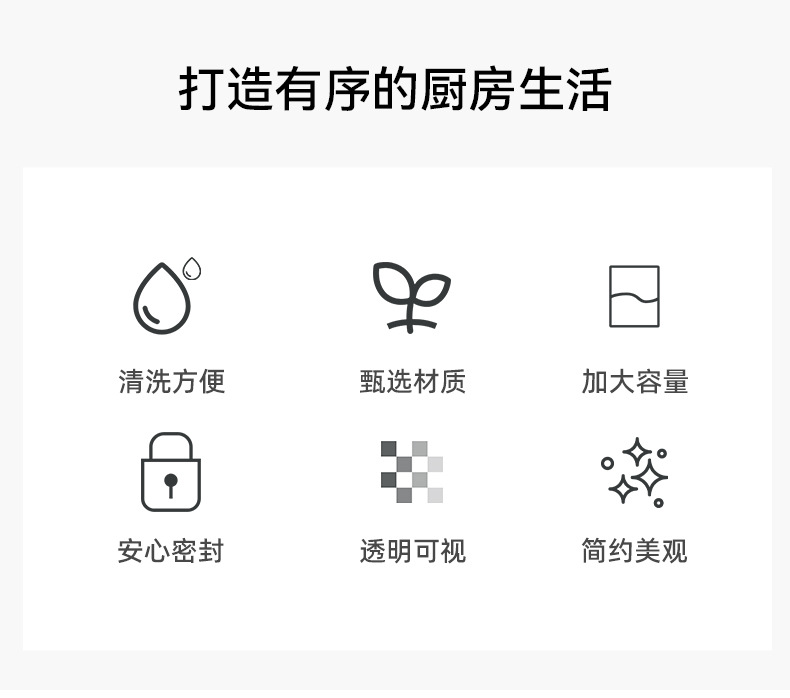 打造有序的厨房生活

清洗方便

甄选材质

加大容量

安心密封

透明可视

简约美观