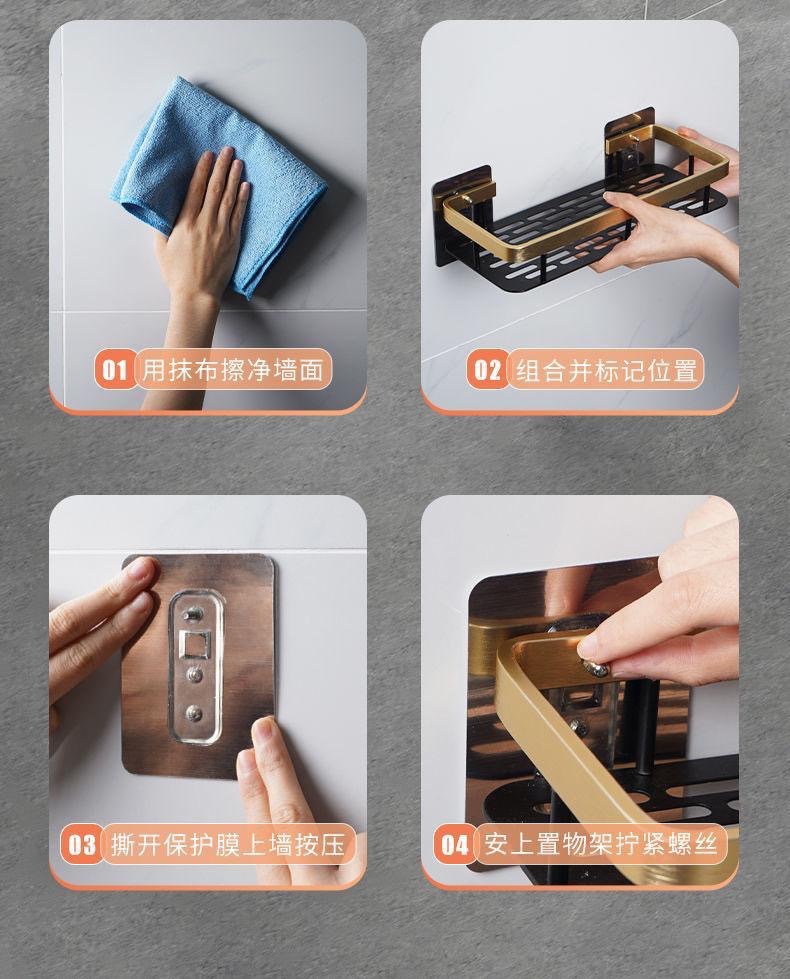 01 用抹布擦净墙面

02 组合并标记位置

03 撕开保护膜上墙按压

04 安上置物架拧紧螺丝