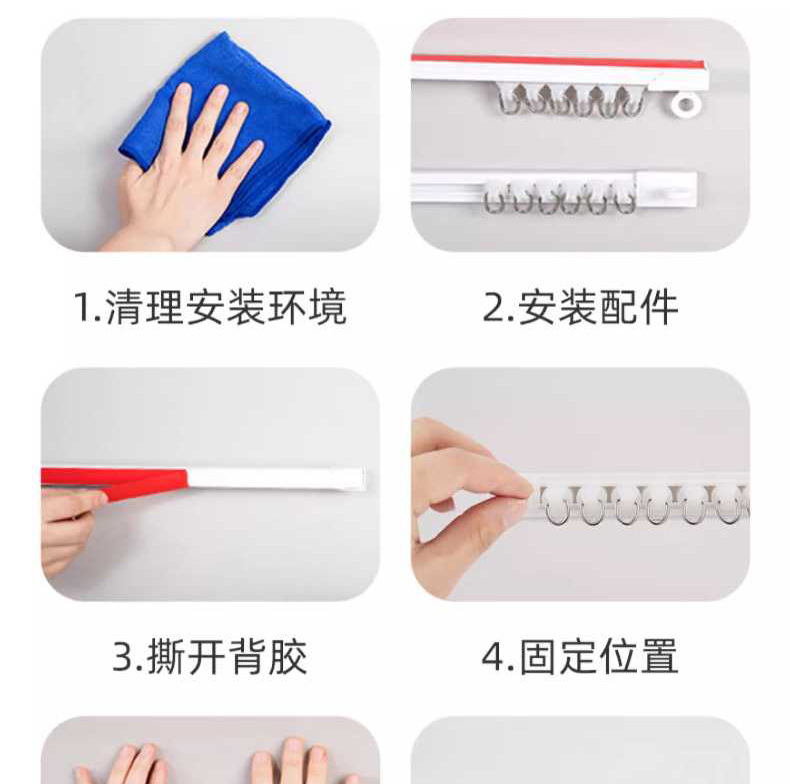 1.清理安装环境

2.安装配件

3.撕开背胶

4.固定位置