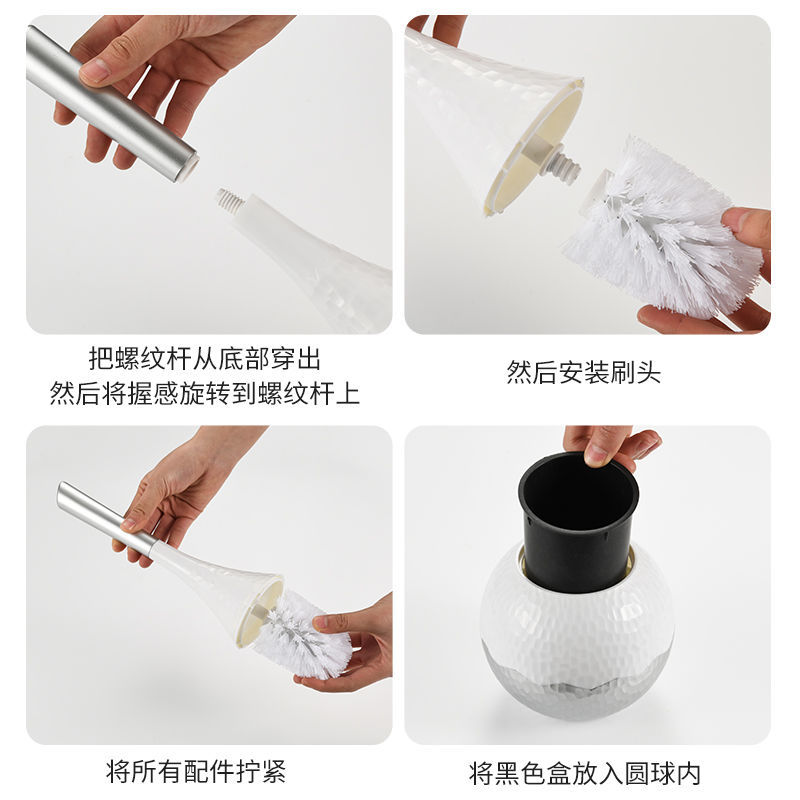 把螺纹杆从底部穿出
然后将握感旋转到螺纹杆上

然后安装刷头

将所有配件拧紧

将黑色盒放入圆球内