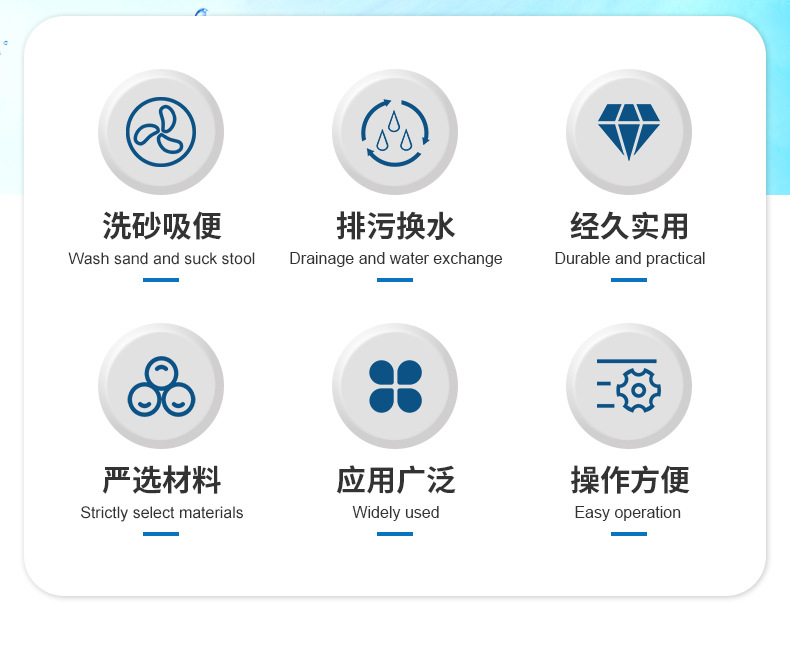 洗砂吸便
Wash sand and suck stool

排污换水
Drainage and water exchange

经久实用
Durable and practical

严选材料
Strictly select materials

应用广泛
Widely used

操作方便
Easy operation