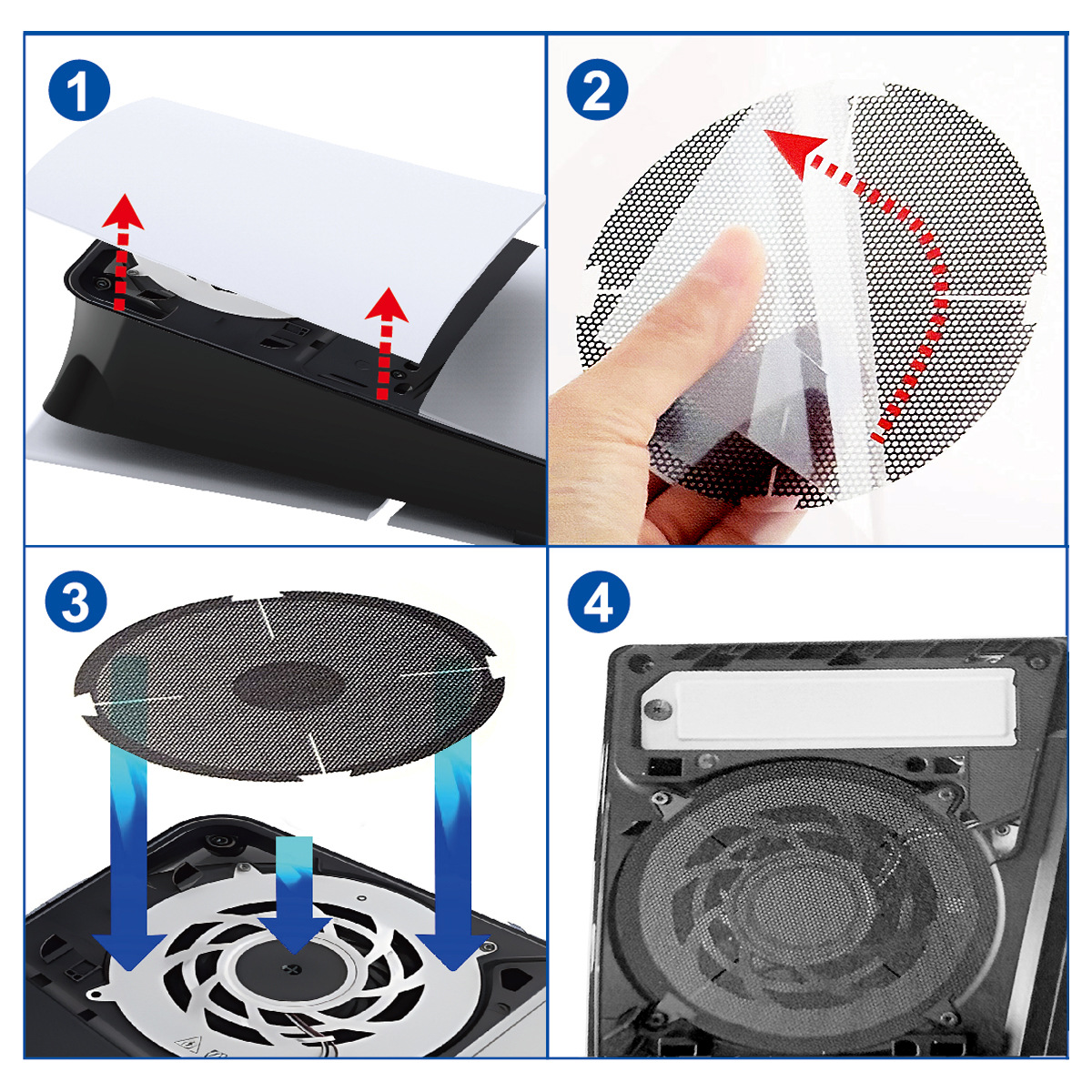 1
2
3
4