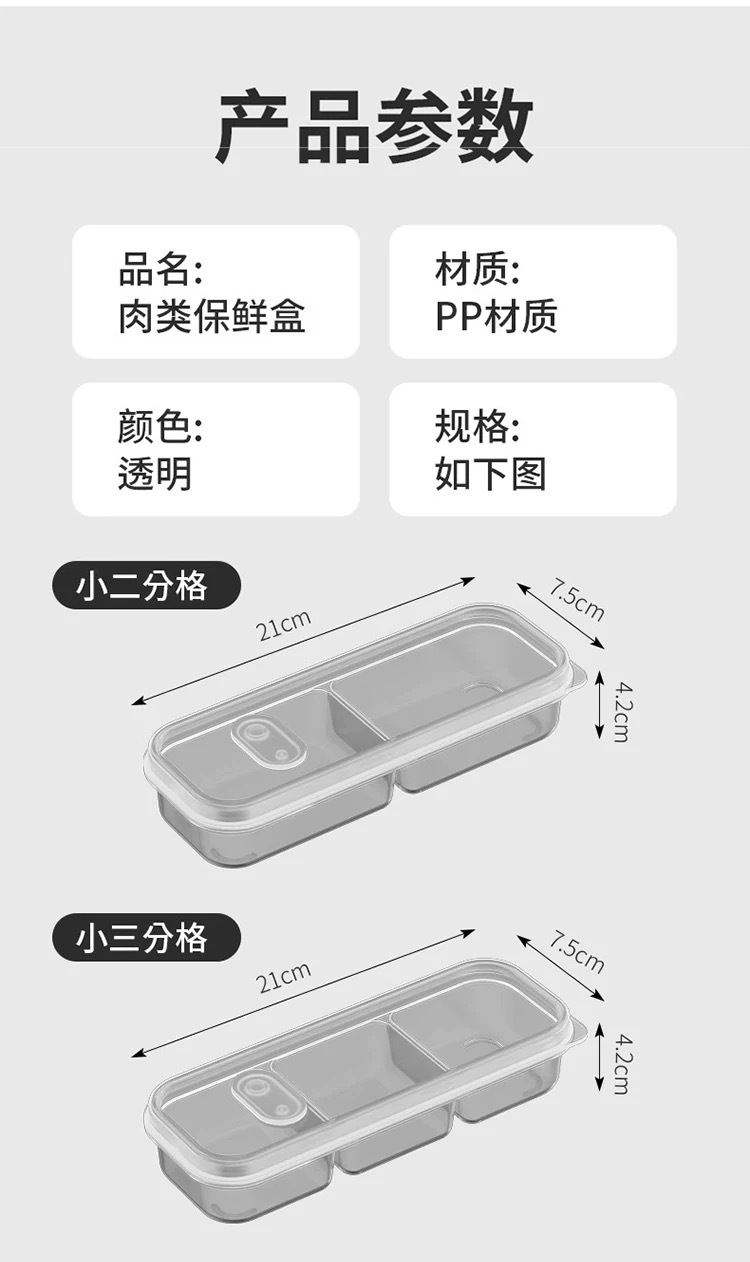 产品参数

品名:
肉类保鲜盒

材质:
PP材质

颜色:
透明

规格:
如下图

小二分格

21cm

7.5cm

4.2cm

小三分格

21cm

7.5cm

4.2cm