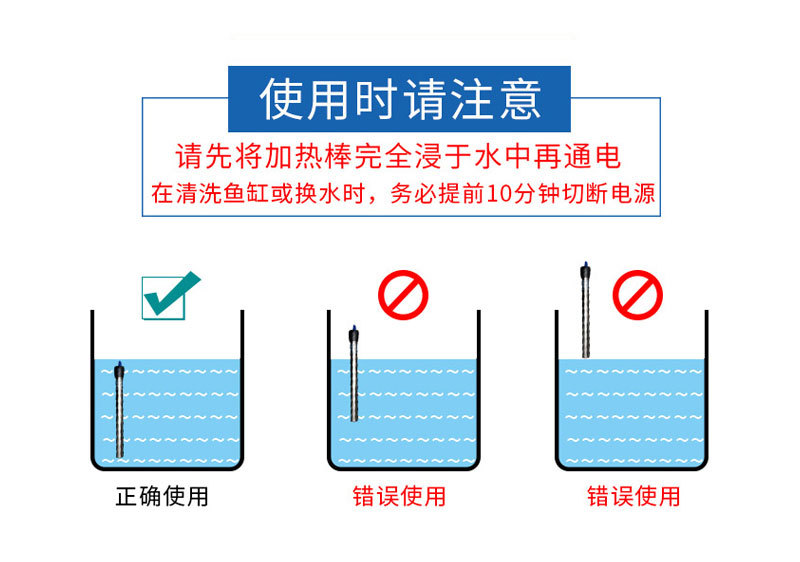 使用时请注意

请先将加热棒完全浸于水中再通电

在清洗鱼缸或换水时，务必提前10分钟切断电源

正确使用

错误使用

错误使用