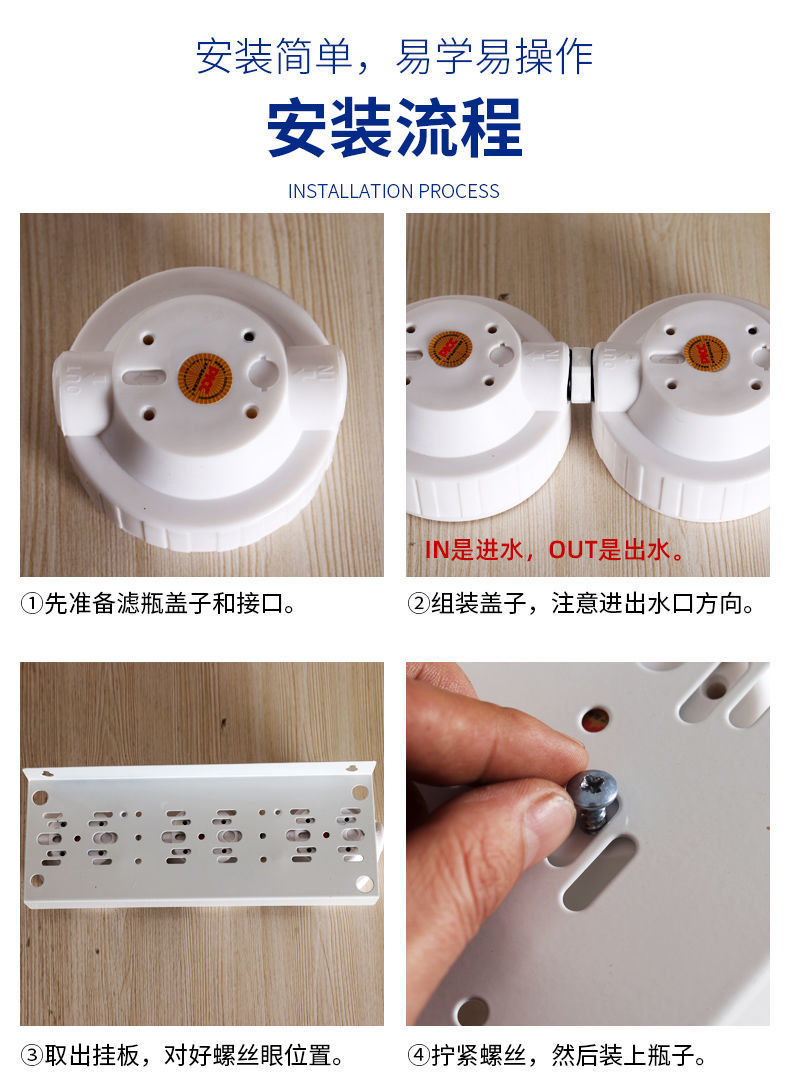 安装简单，易学易操作

安装流程

INSTALLATION PROCESS

OUT

IN

IN是进水，OUT是出水。

①先准备滤瓶盖子和接口。

②组装盖子，注意进出水口方向。

③取出挂板，对好螺丝眼位置。

④拧紧螺丝，然后装上瓶子。