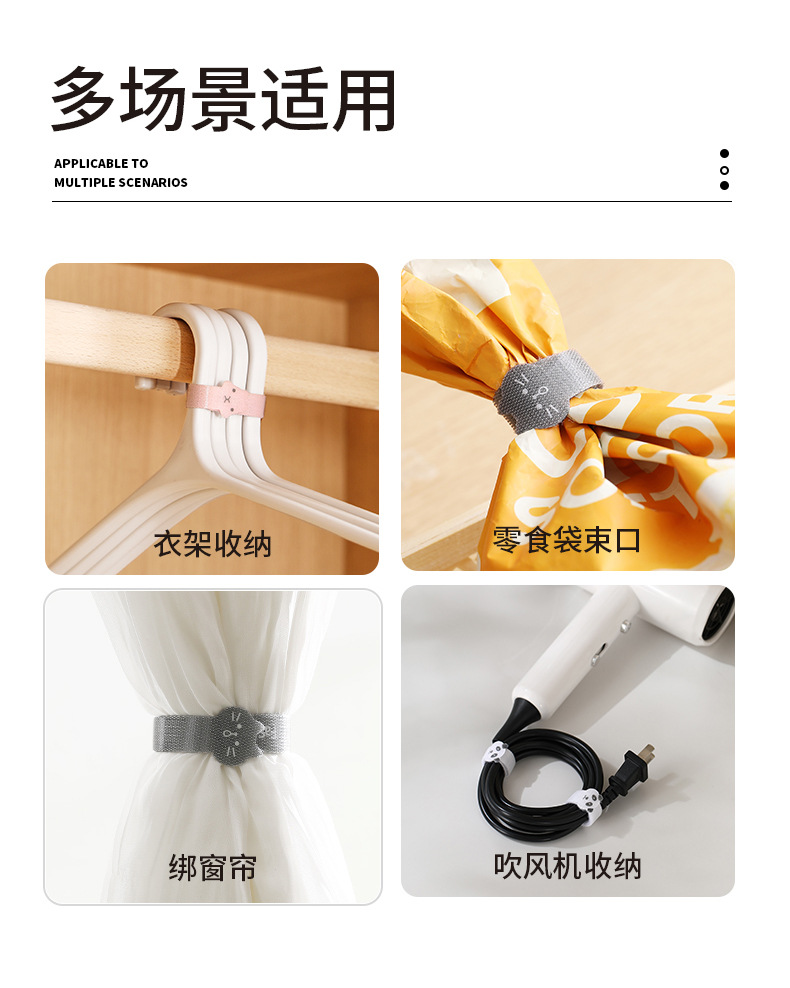 多场景适用

APPLICABLE TO
MULTIPLE SCENARIOS

衣架收纳

零食袋束口

绑窗帘

吹风机收纳