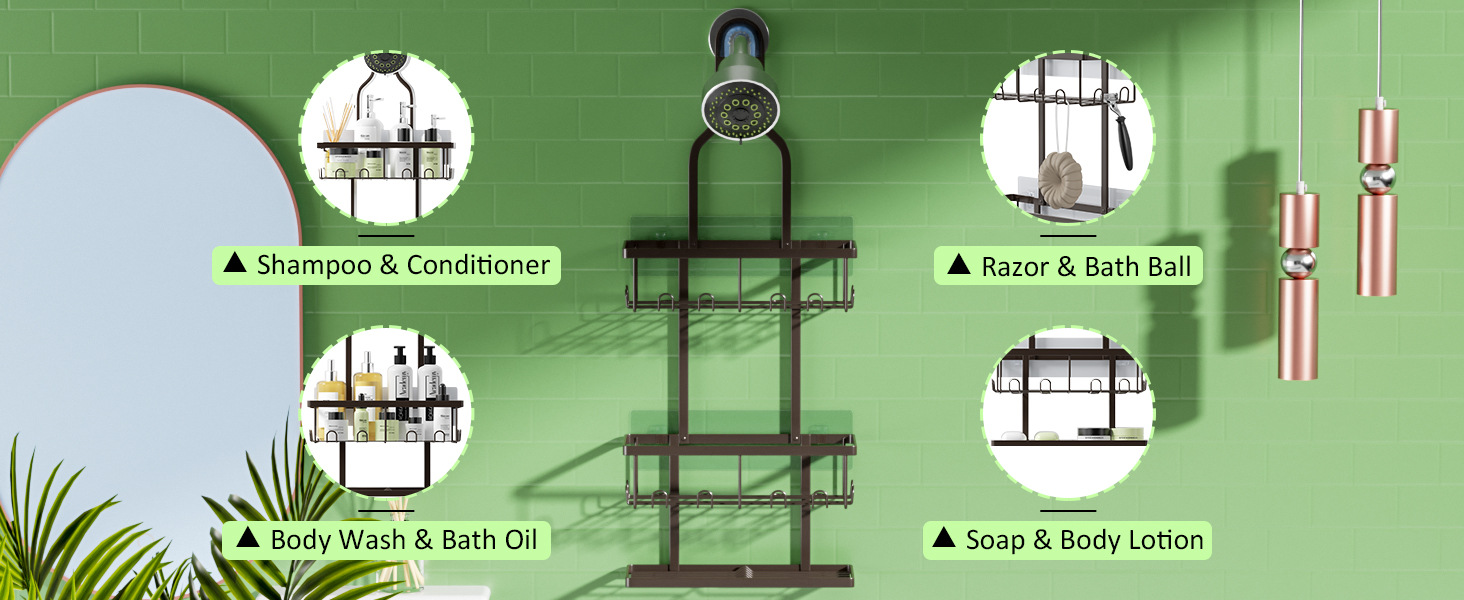 ▲ Shampoo & Conditioner

▲ Body Wash & Bath Oil

▲ Razor & Bath Ball

▲ Soap & Body Lotion