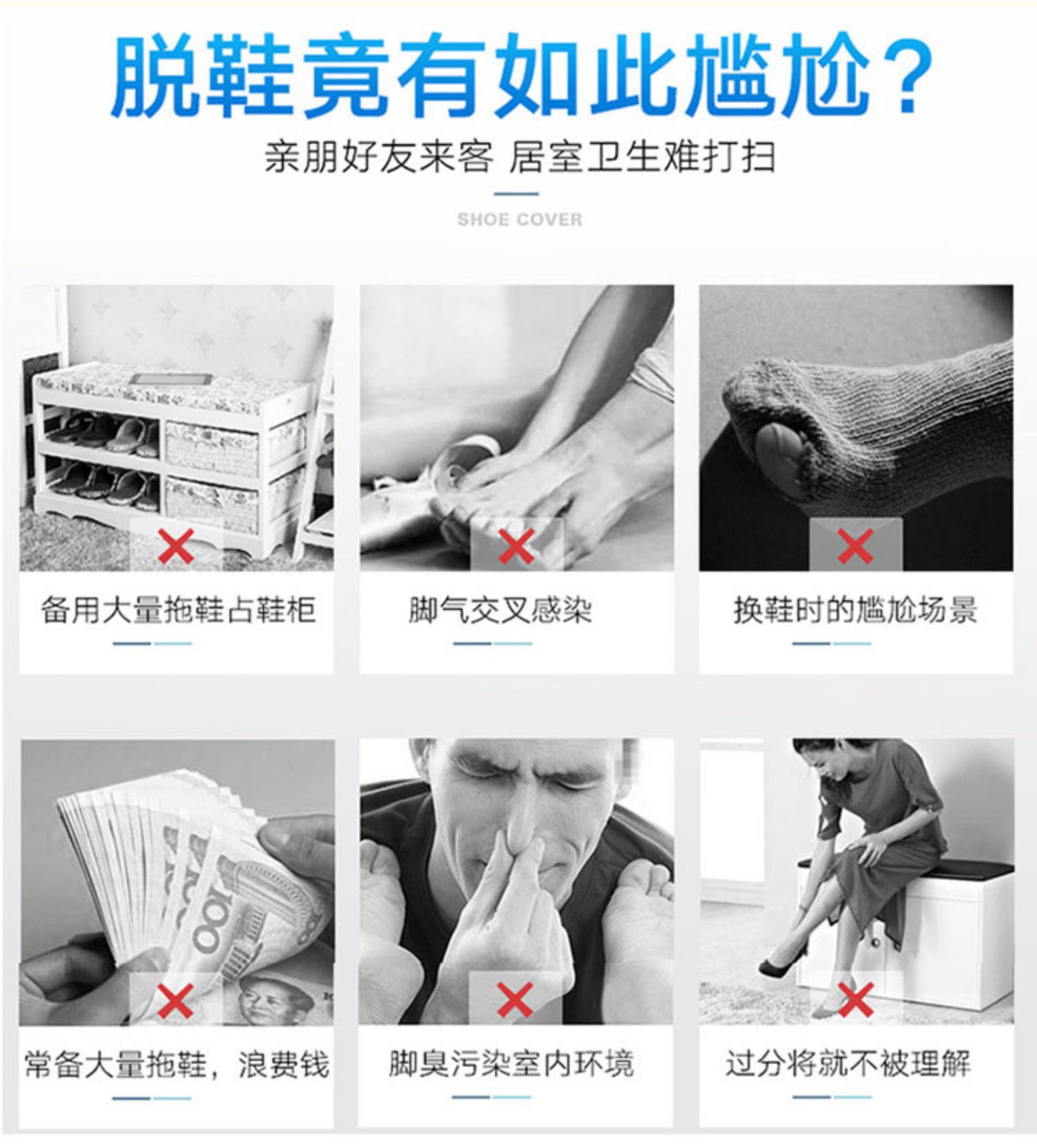 脱鞋竟有如此尴尬？

亲朋好友来客 居室卫生难打扫

SHOE COVER

备用大量拖鞋占鞋柜

脚气交叉感染

换鞋时的尴尬场景

常备大量拖鞋，浪费钱

脚臭污染室内环境

过分将就不被理解