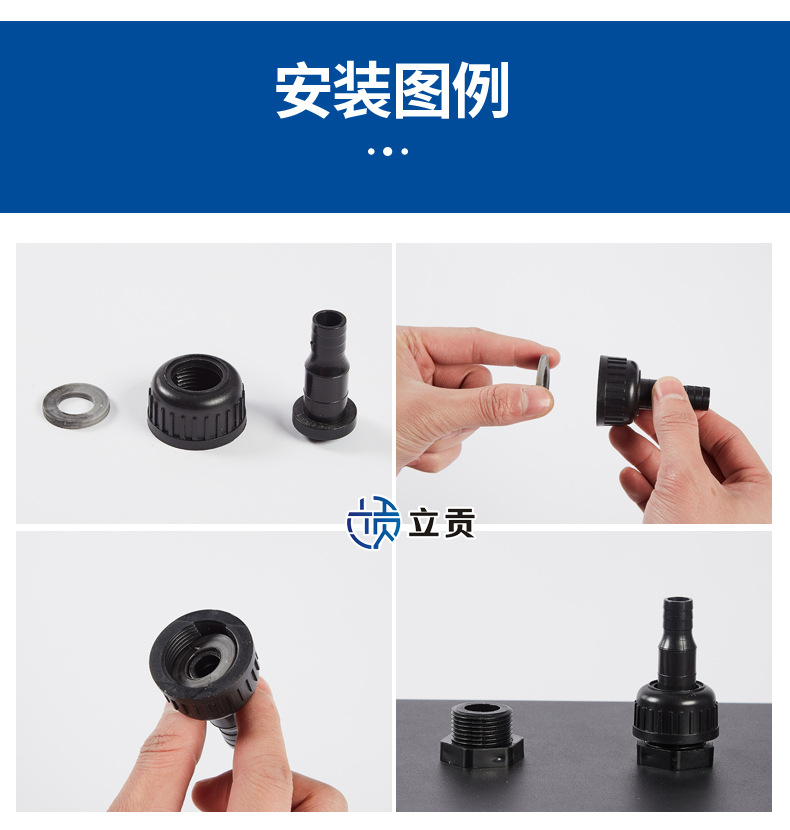 安装图例

立贡