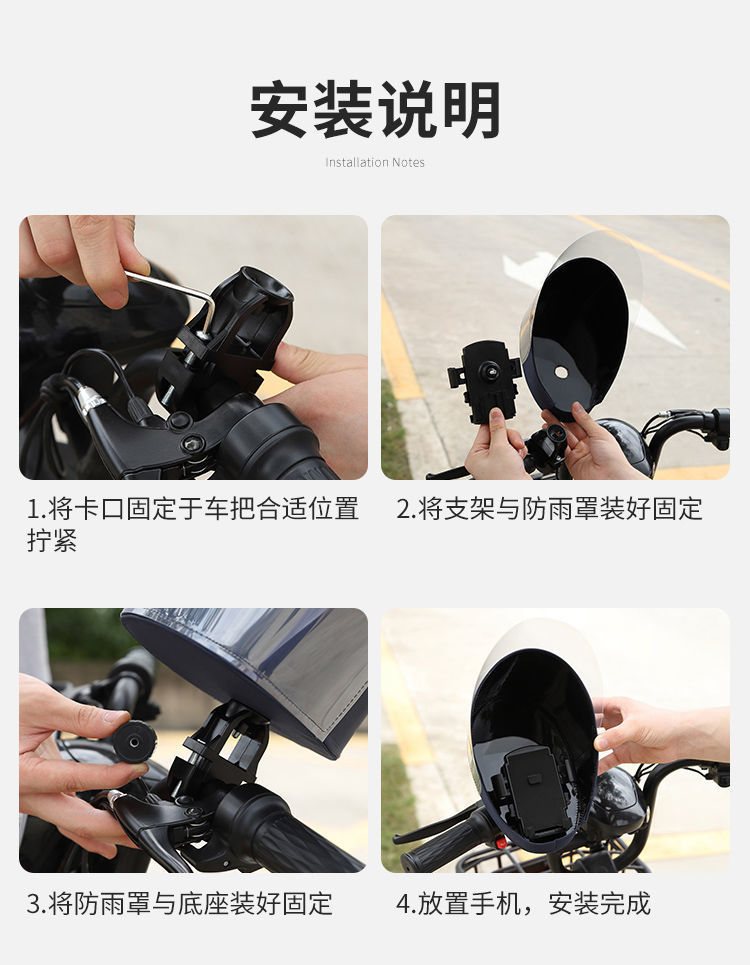 安装说明

Installation Notes

1.将卡口固定于车把合适位置拧紧

2.将支架与防雨罩装好固定

3.将防雨罩与底座装好固定

4.放置手机，安装完成