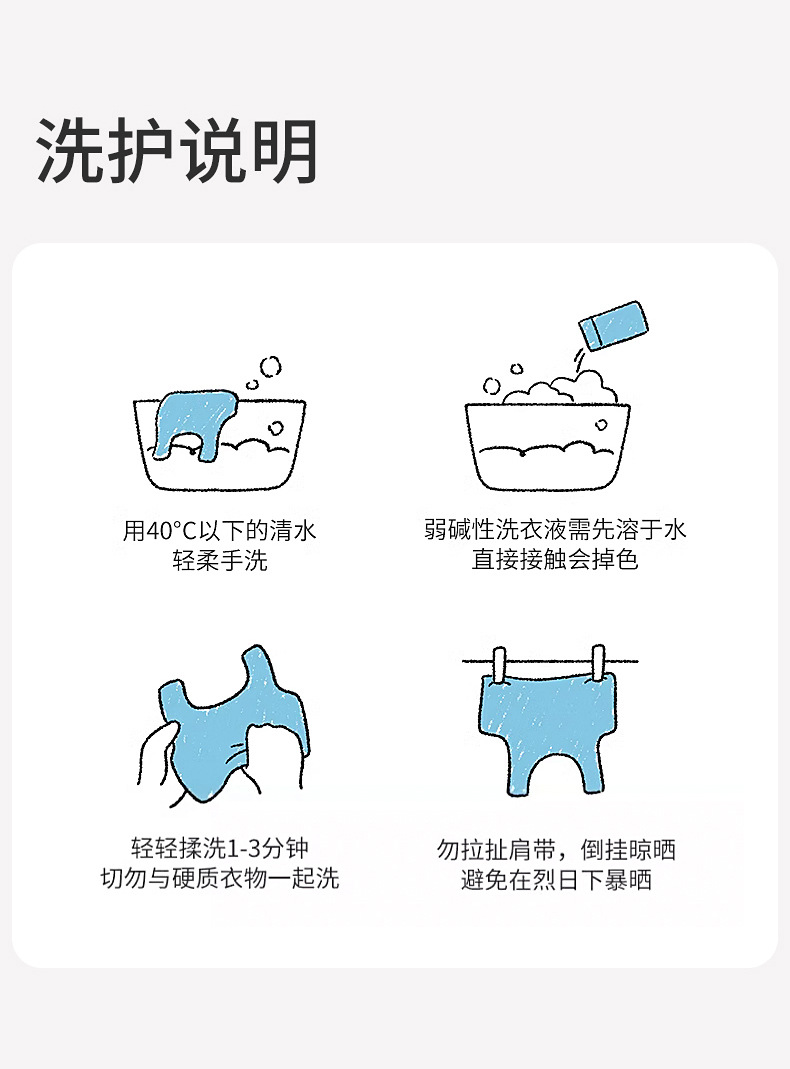 洗护说明

用40°C以下的清水
轻柔手洗

弱碱性洗衣液需先溶于水
直接接触会掉色

轻轻揉洗1-3分钟
切勿与硬质衣物一起洗

勿拉扯肩带，倒挂晾晒
避免在烈日下暴晒