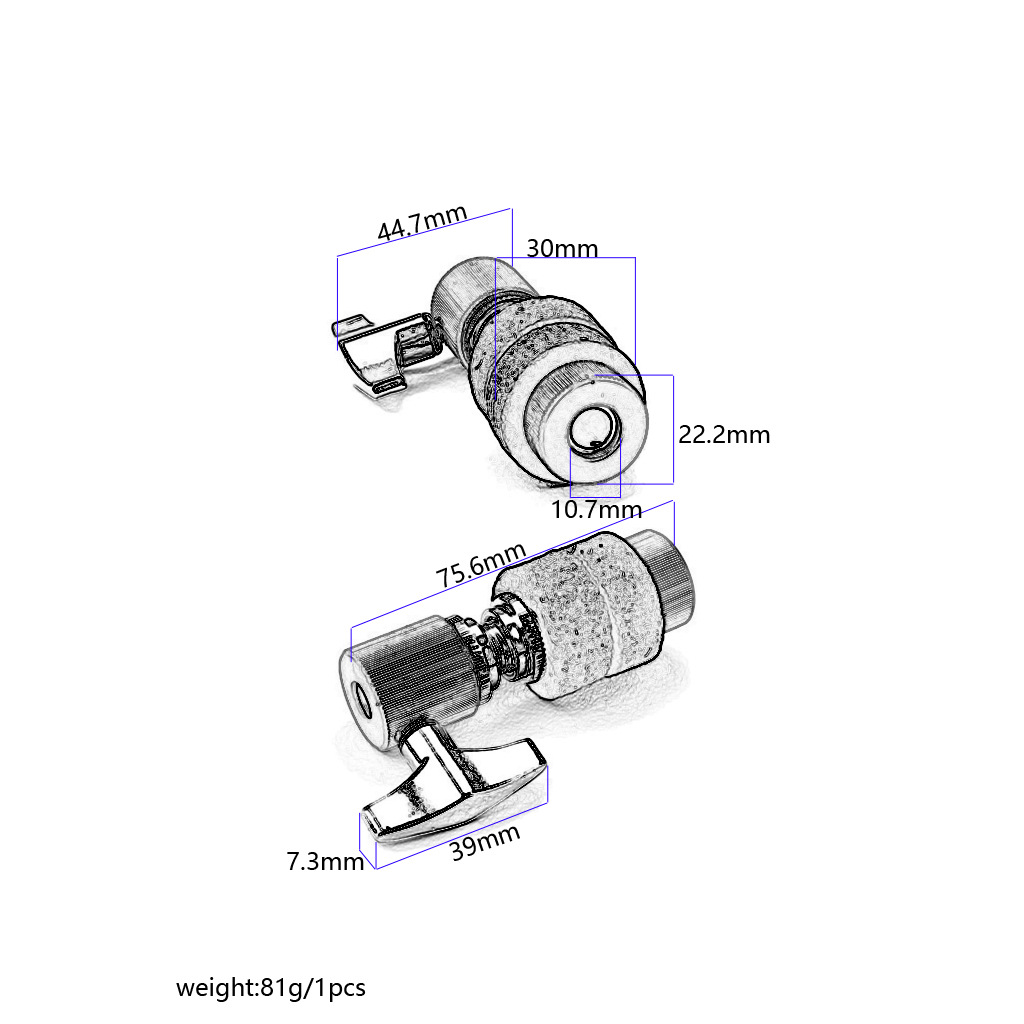 44.7mm
30mm
22.2mm
10.7mm
75.6mm
7.3mm
39mm
weight:81g/1pcs