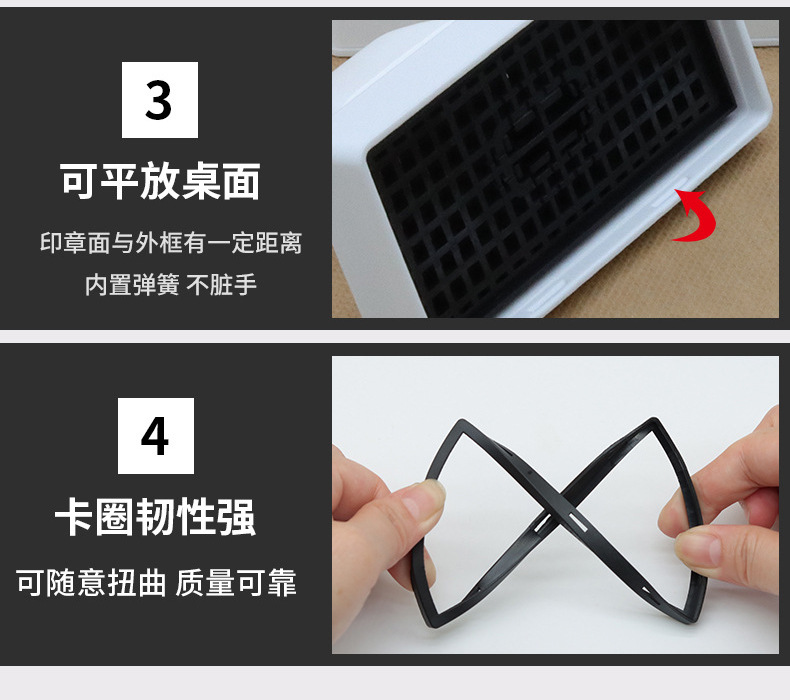 3

可平放桌面

印章面与外框有一定距离

内置弹簧 不脏手

4

卡圈韧性强

可随意扭曲 质量可靠