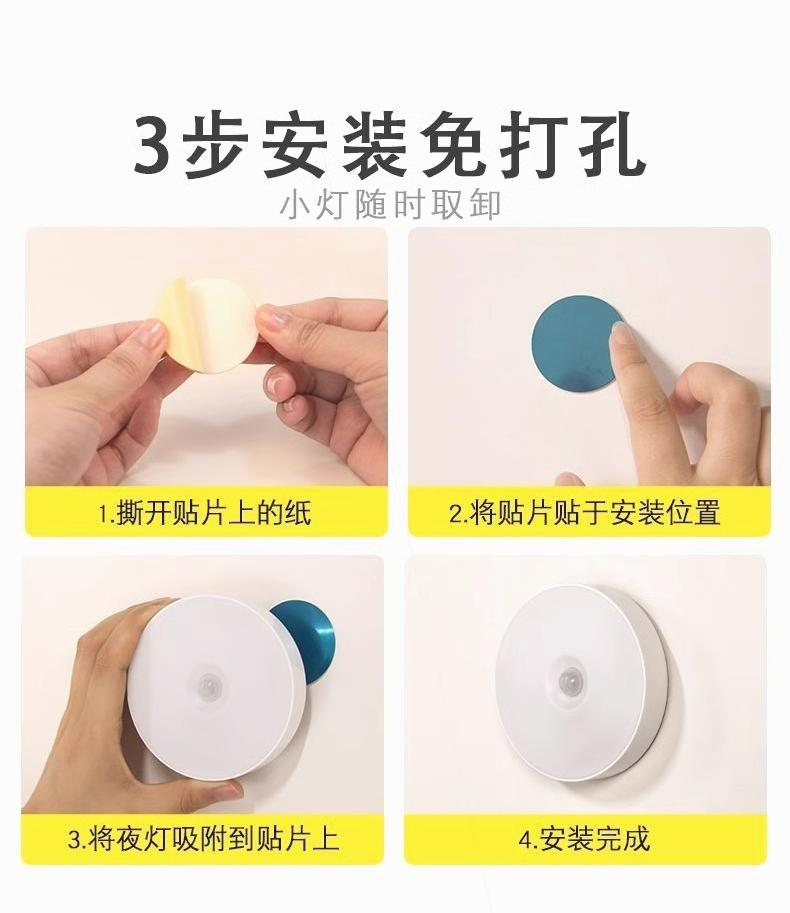 3步安装免打孔
小灯随时取卸

1.撕开贴片上的纸

2.将贴片贴于安装位置

3.将夜灯吸附到贴片上

4.安装完成