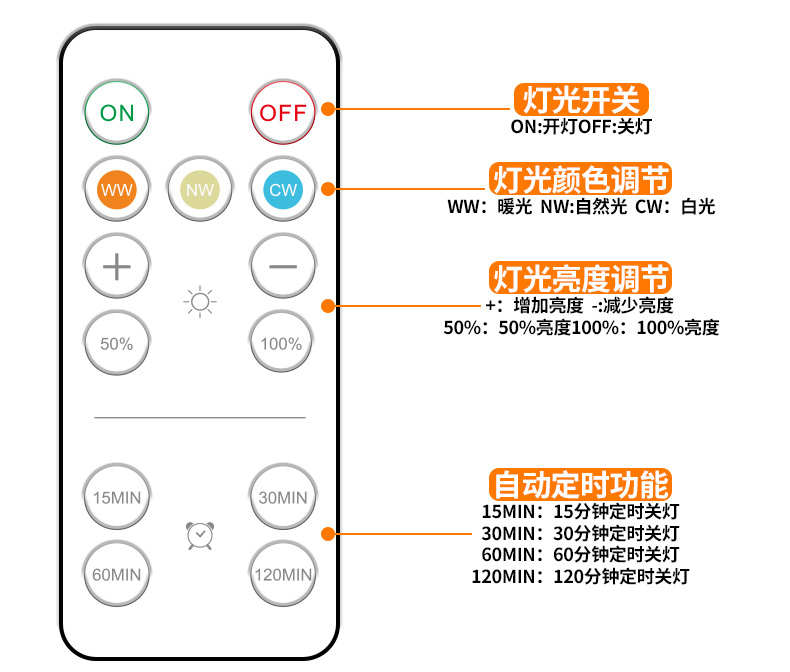 ON
OFF
WW
NW
CW
+
−
50%
100%
15MIN
30MIN
60MIN
120MIN

灯光开关
ON:开灯OFF:关灯

灯光颜色调节
WW：暖光 NW:自然光 CW：白光

灯光亮度调节
+：增加亮度 -:减少亮度
50%：50%亮度100%：100%亮度

自动定时功能
15MIN：15分钟定时关灯
30MIN：30分钟定时关灯
60MIN：60分钟定时关灯
120MIN：120分钟定时关灯