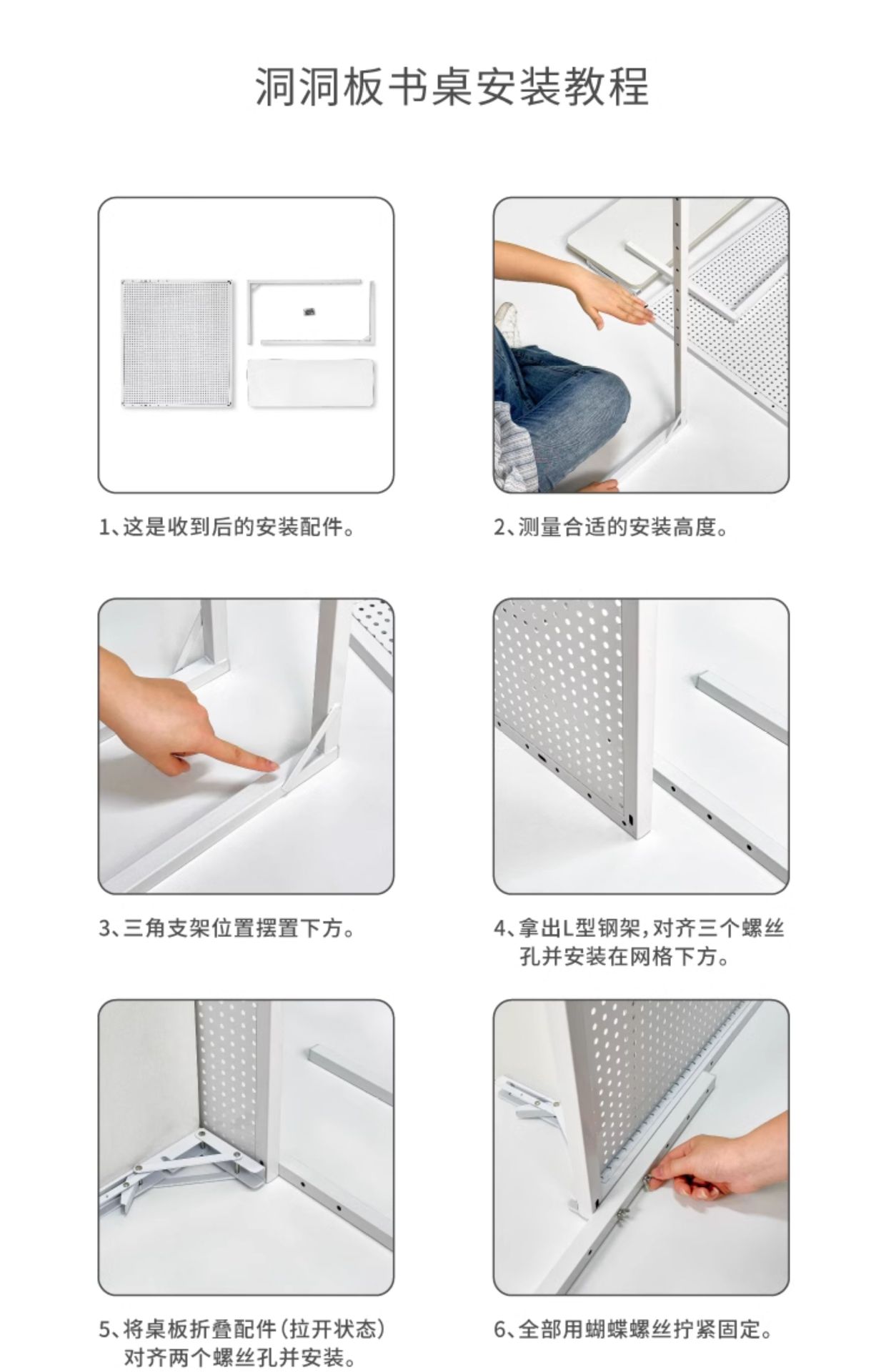 洞洞板书桌安装教程

1、这是收到后的安装配件。

2、测量合适的安装高度。

3、三角支架位置摆置下方。

4、拿出L型钢架，对齐三个螺丝孔并安装在网格下方。

5、将桌板折叠配件（拉开状态）对齐两个螺丝孔并安装。

6、全部用蝴蝶螺丝拧紧固定。