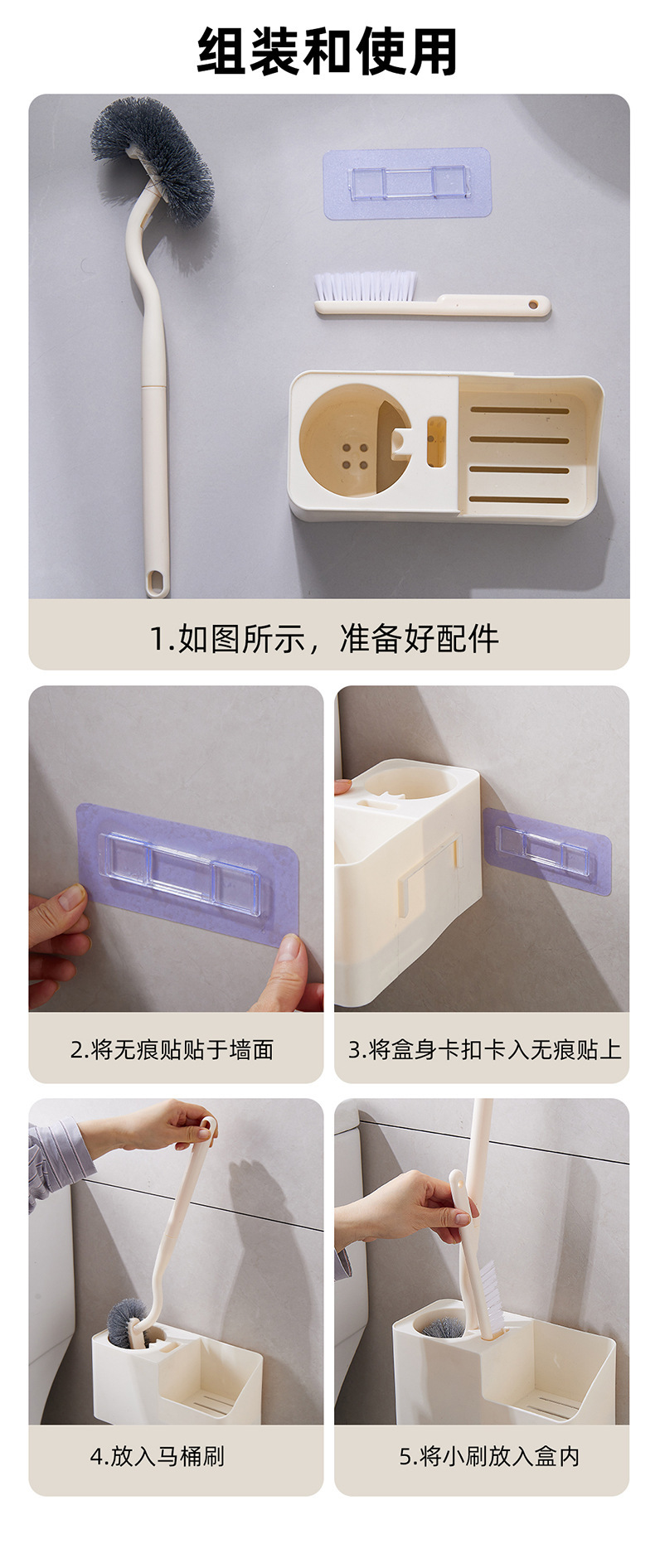 组装和使用

1.如图所示，准备好配件

2.将无痕贴贴于墙面

3.将盒身卡扣卡入无痕贴上

4.放入马桶刷

5.将小刷放入盒内