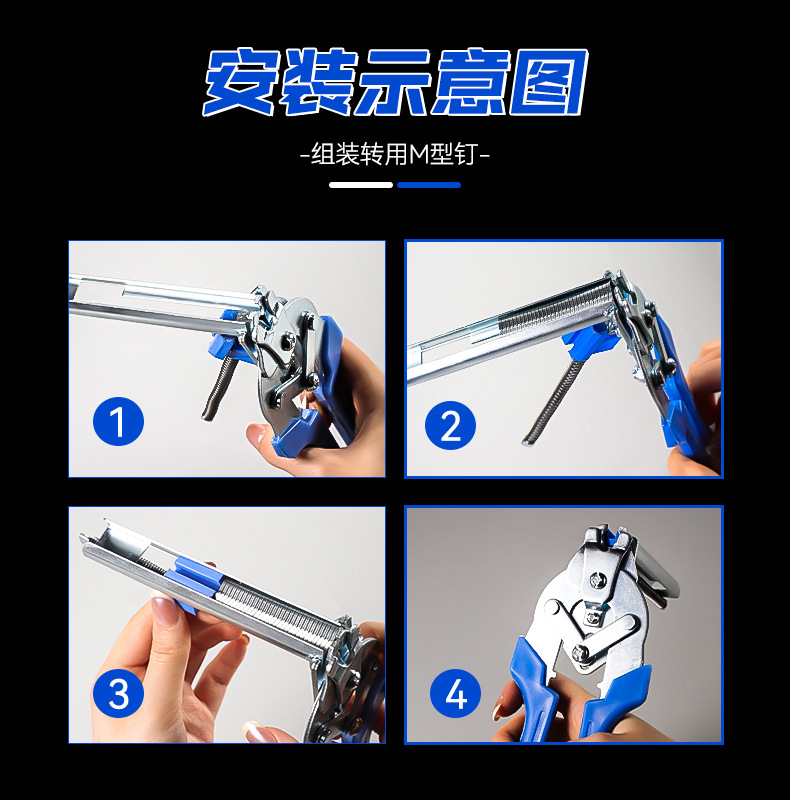 安装示意图

-组装转用M型钉-

1

2

3

4