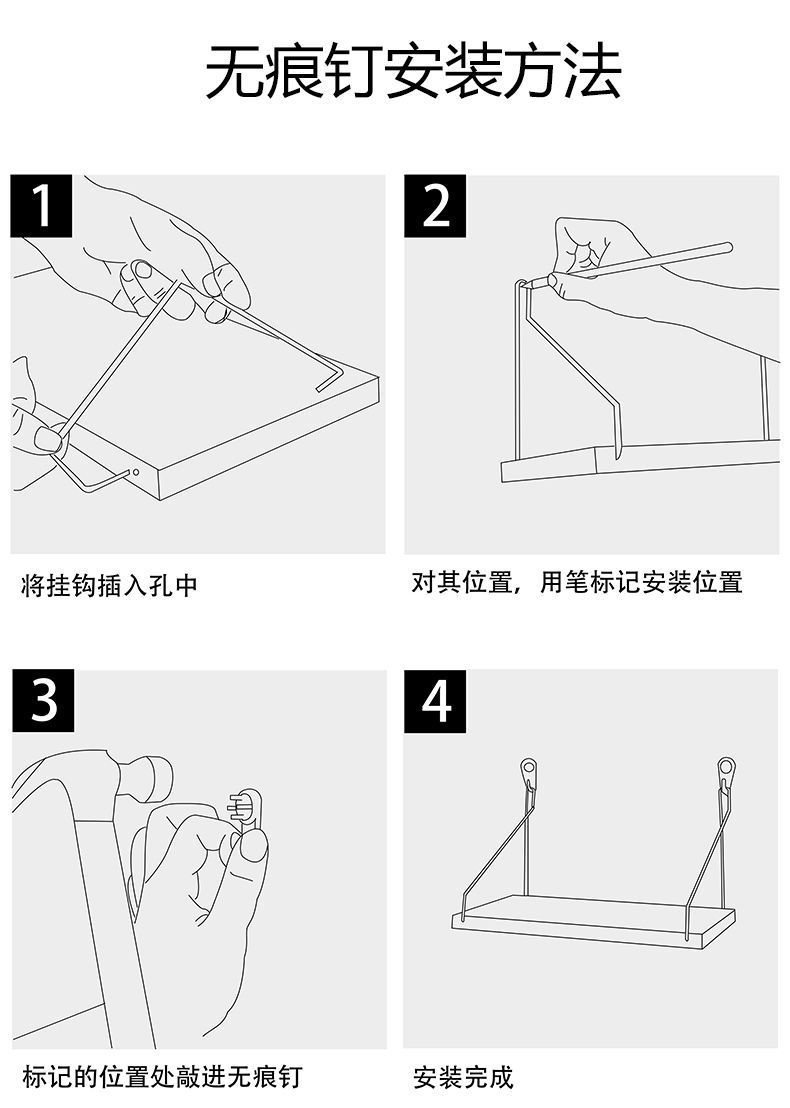 无痕钉安装方法

1

将挂钩插入孔中

2

对其位置，用笔标记安装位置

3

标记的位置处敲进无痕钉

4

安装完成