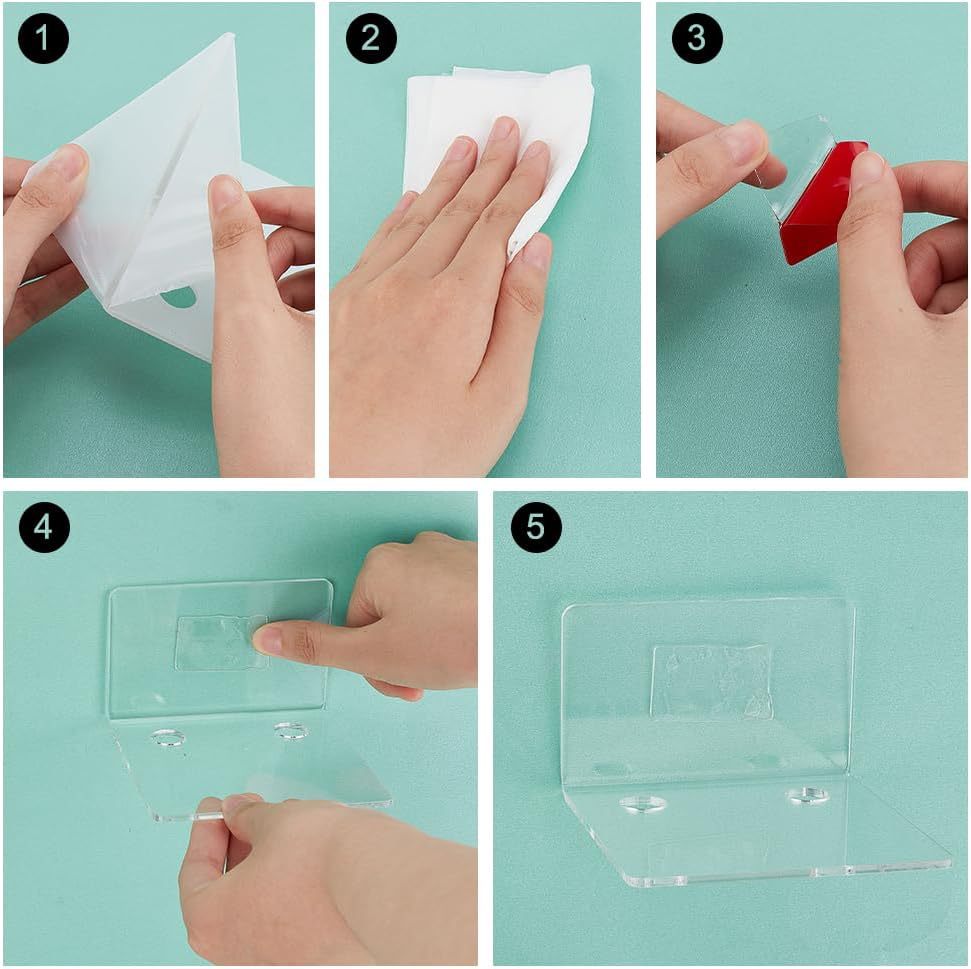 1
2
3
4
5