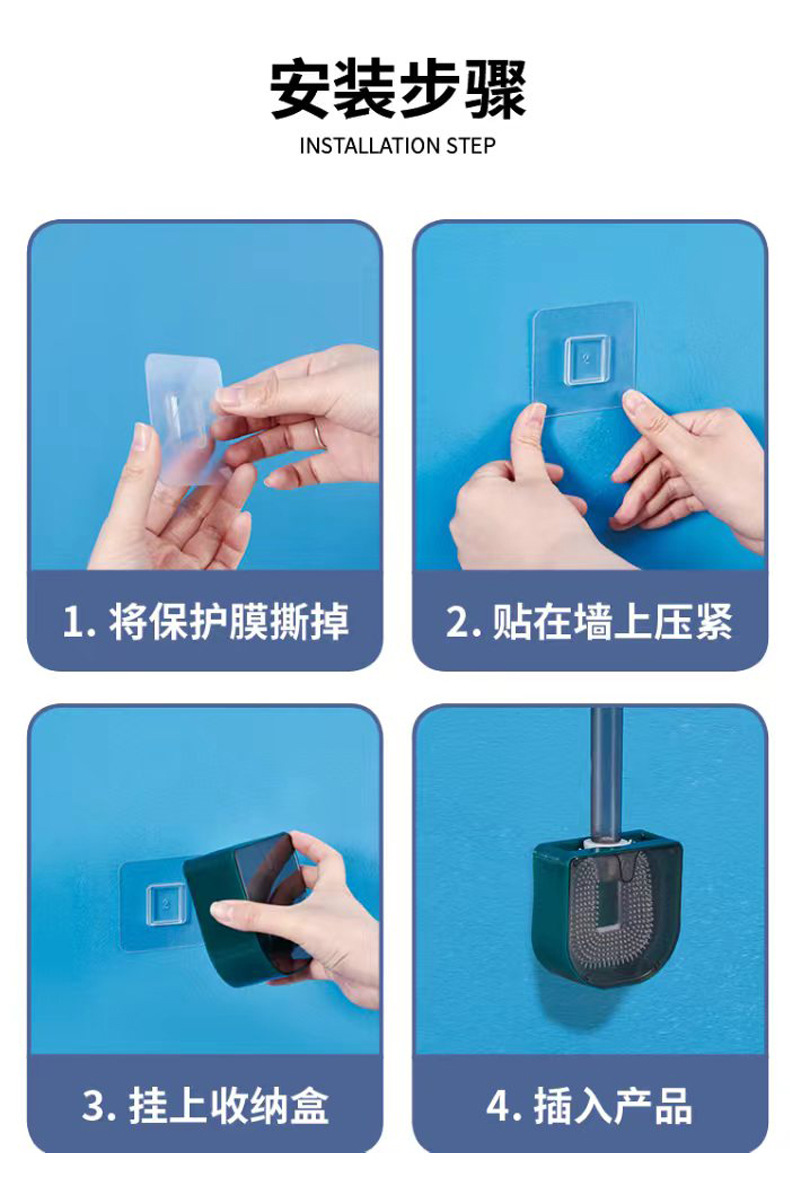 安装步骤
INSTALLATION STEP

1. 将保护膜撕掉

2. 贴在墙上压紧

3. 挂上收纳盒

4. 插入产品