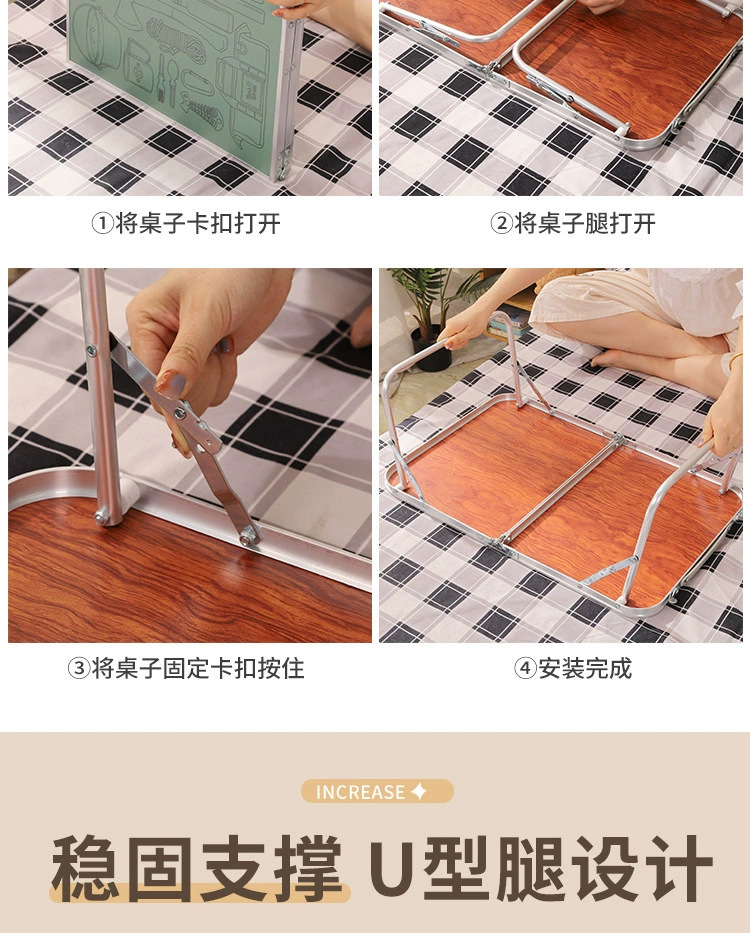 ①将桌子卡扣打开

②将桌子腿打开

③将桌子固定卡扣按住

④安装完成

INCREASE ✦

稳固支撑 U型腿设计