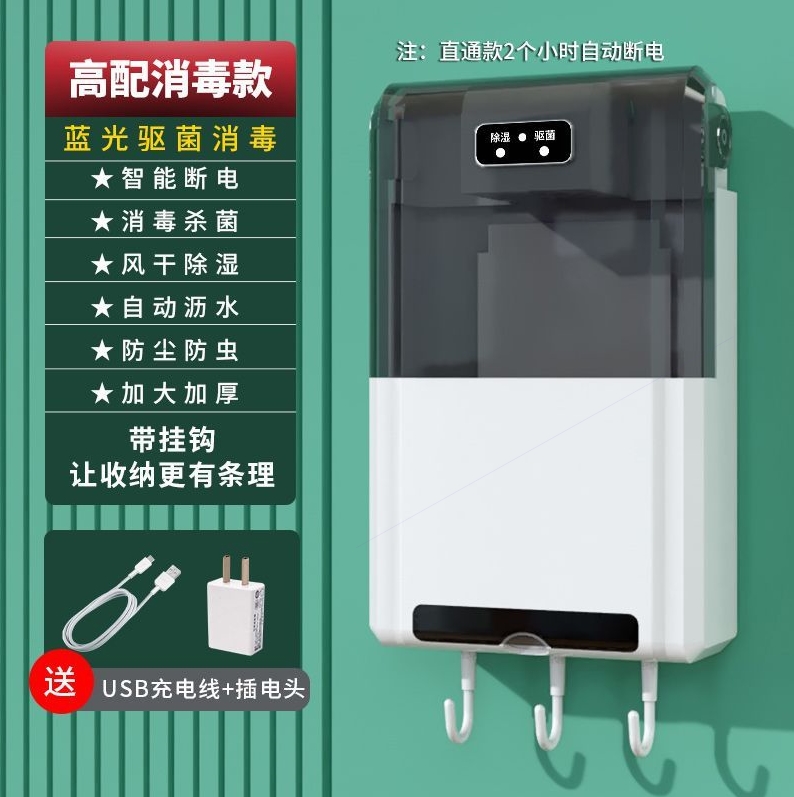 高配消毒款

蓝光驱菌消毒

★智能断电

★消毒杀菌

★风干除湿

★自动沥水

★防尘防虫

★加大加厚

带挂钩
让收纳更有条理

送 USB充电线+插电头

注：直通款2个小时自动断电

除湿 驱菌