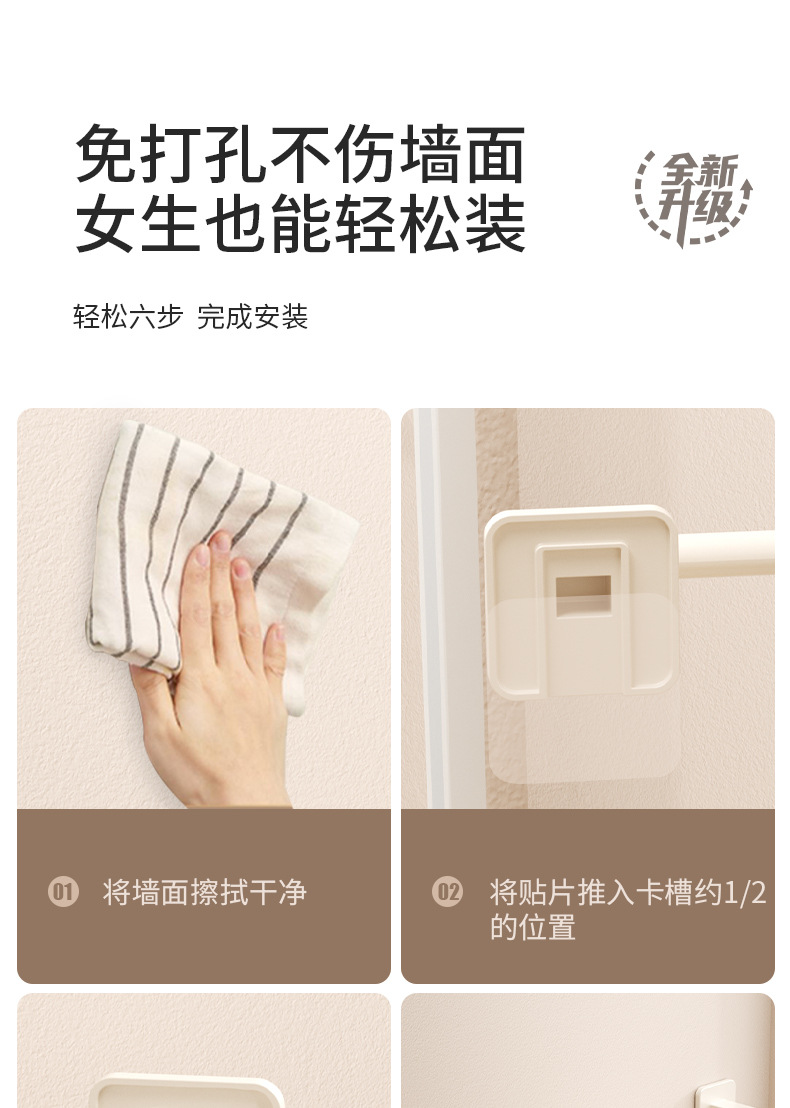 免打孔不伤墙面
女生也能轻松装

全新升级

轻松六步 完成安装

01 将墙面擦拭干净

02 将贴片推入卡槽约1/2的位置