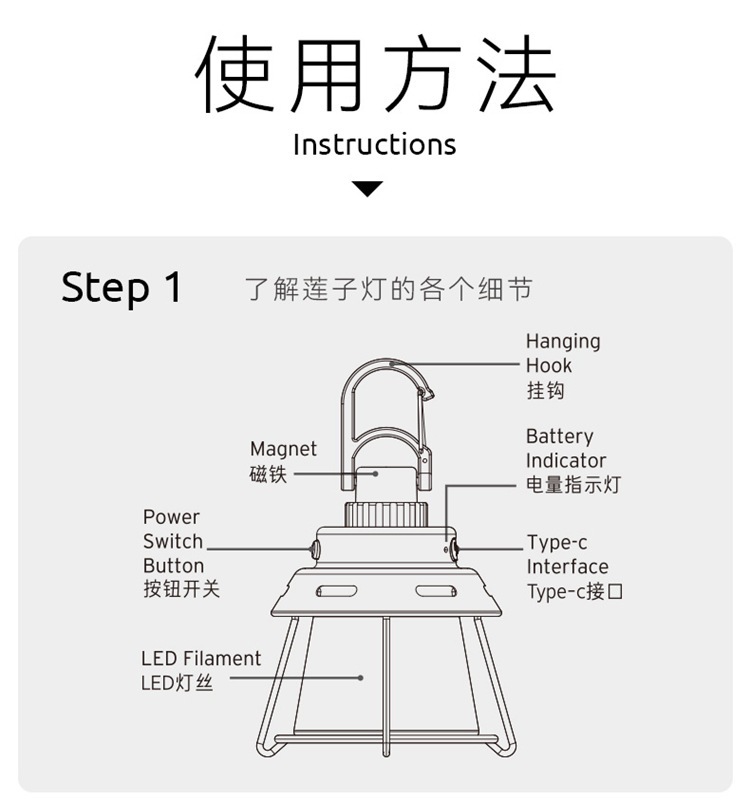 使用方法
Instructions

Step 1 了解莲子灯的各个细节

Hanging Hook
挂钩

Magnet
磁铁

Battery Indicator
电量指示灯

Power Switch Button
按钮开关

Type-c Interface
Type-c接口

LED Filament
LED灯丝