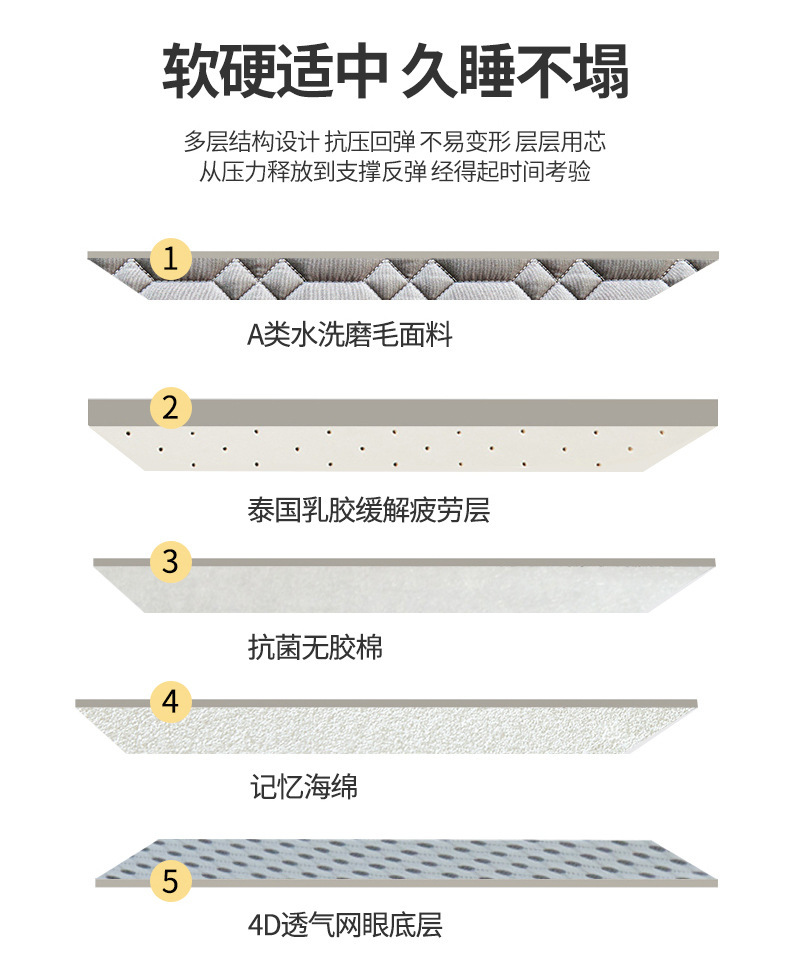 软硬适中 久睡不塌

多层结构设计 抗压回弹 不易变形 层层用芯
从压力释放到支撑反弹 经得起时间考验

1

A类水洗磨毛面料

2

泰国乳胶缓解疲劳层

3

抗菌无胶棉

4

记忆海绵

5

4D透气网眼底层