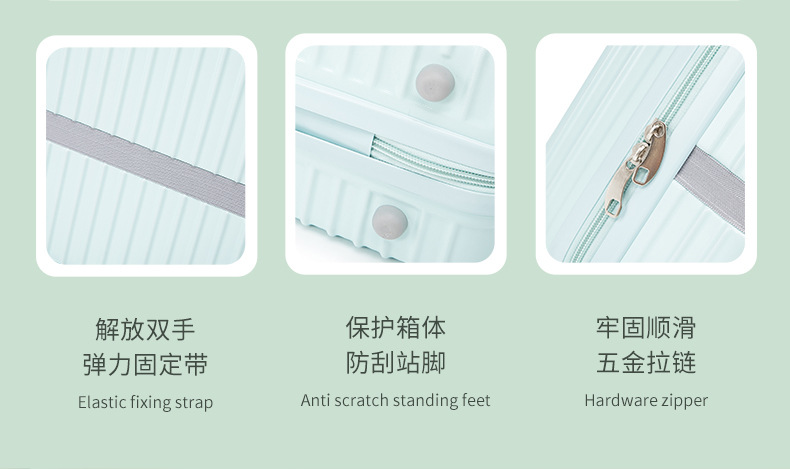 解放双手
弹力固定带
Elastic fixing strap

保护箱体
防刮站脚
Anti scratch standing feet

牢固顺滑
五金拉链
Hardware zipper