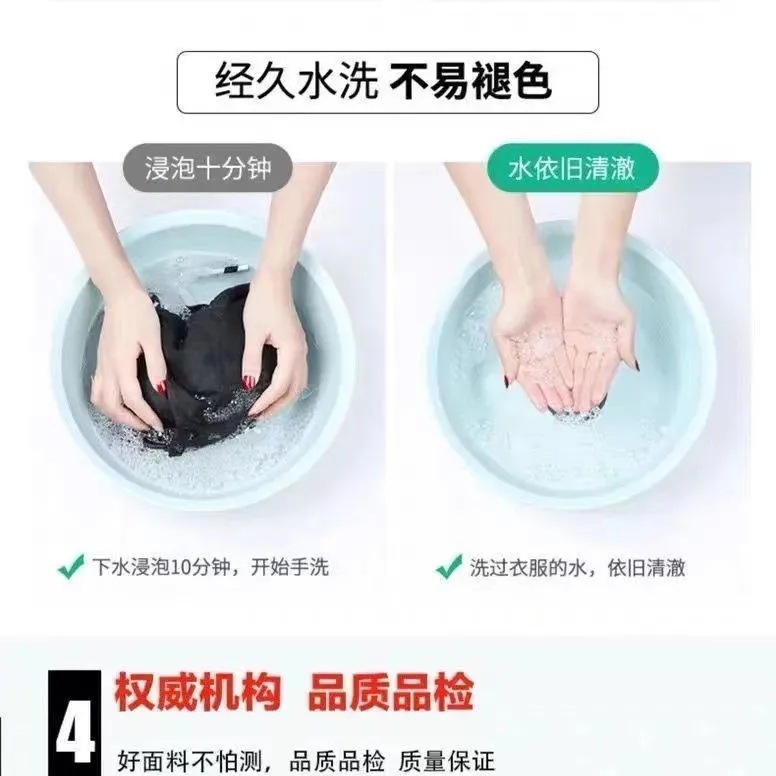 经久水洗 不易褪色

浸泡十分钟

水依旧清澈

✔ 下水浸泡10分钟，开始手洗

✔ 洗过衣服的水，依旧清澈

4 权威机构 品质品检

好面料不怕测，品质品检 质量保证