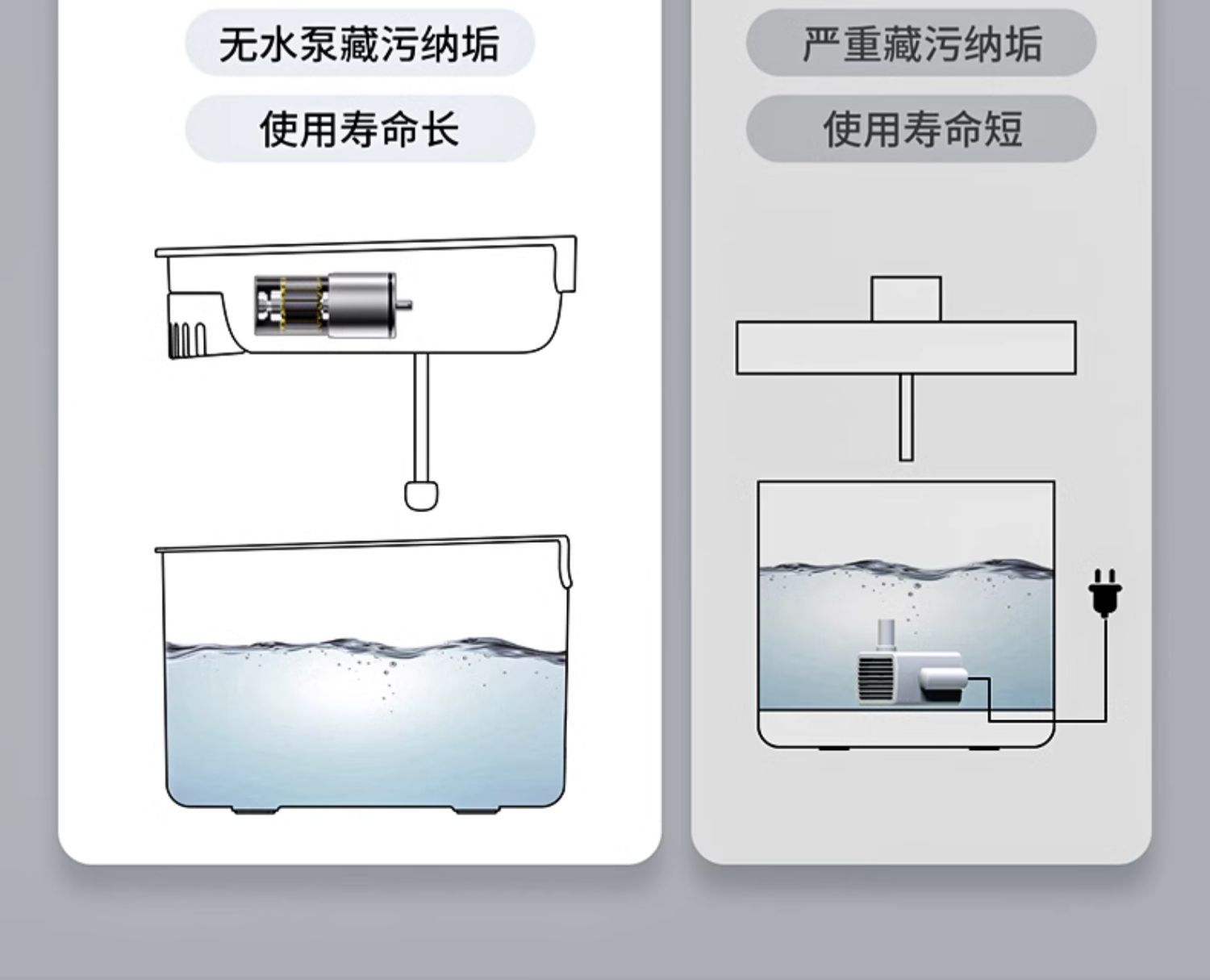 无水泵藏污纳垢

使用寿命长

严重藏污纳垢

使用寿命短