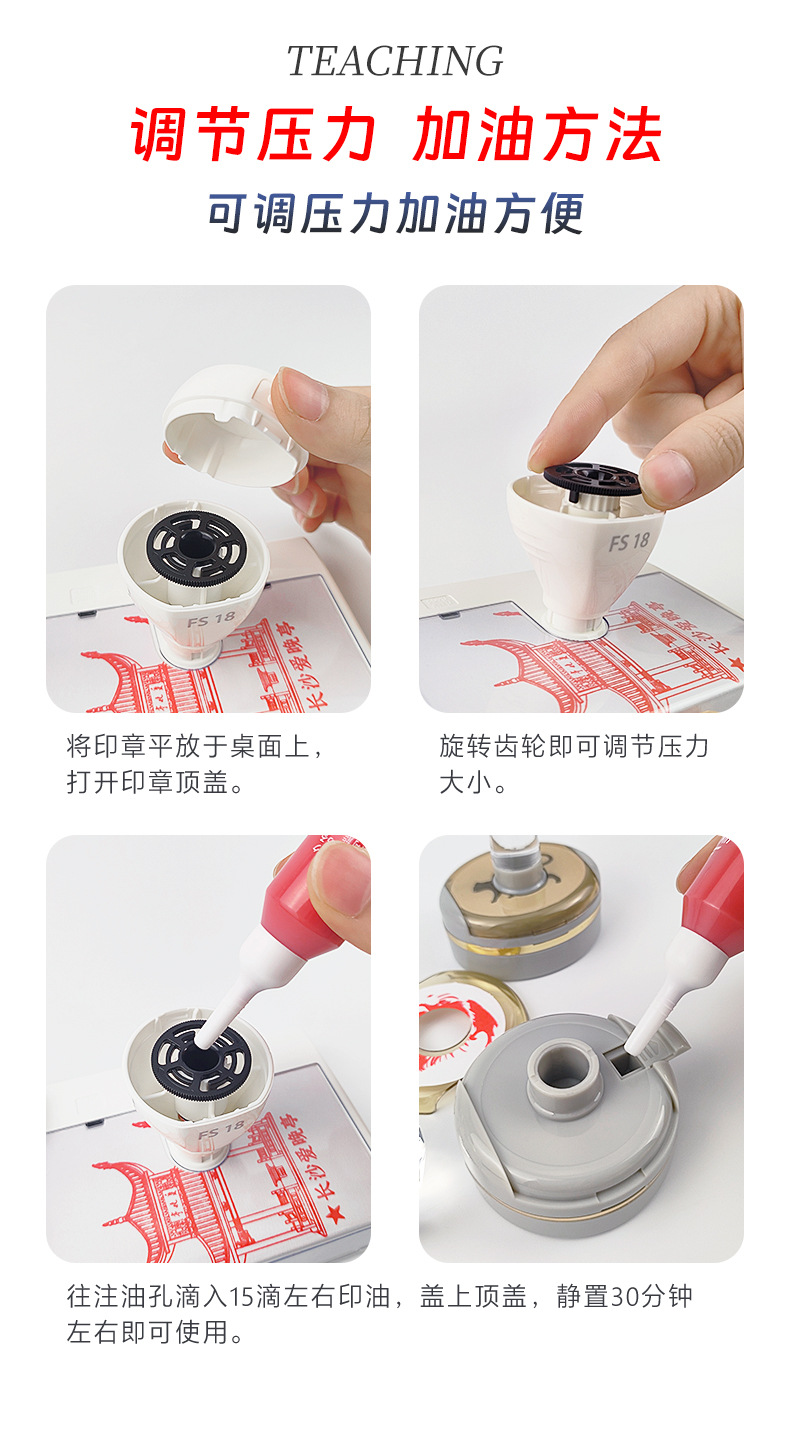 TEACHING

调节压力 加油方法

可调压力加油方便

FS 18

长沙爱晚亭

FS 18

长沙爱晚亭

将印章平放于桌面上，打开印章顶盖。

旋转齿轮即可调节压力大小。

FS 18

长沙爱晚亭

往注油孔滴入15滴左右印油，盖上顶盖，静置30分钟左右即可使用。