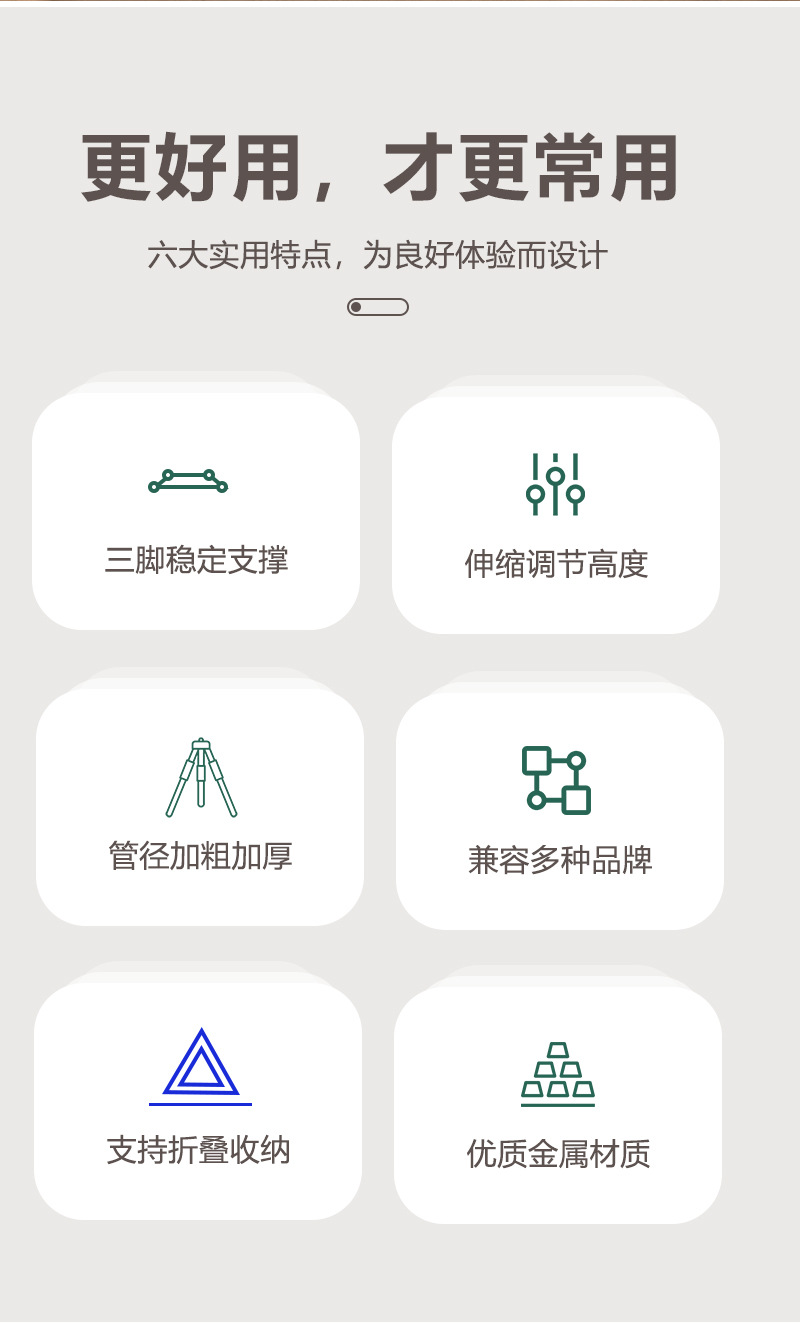 更好用，才更常用

六大实用特点，为良好体验而设计

三脚稳定支撑

伸缩调节高度

管径加粗加厚

兼容多种品牌

支持折叠收纳

优质金属材质