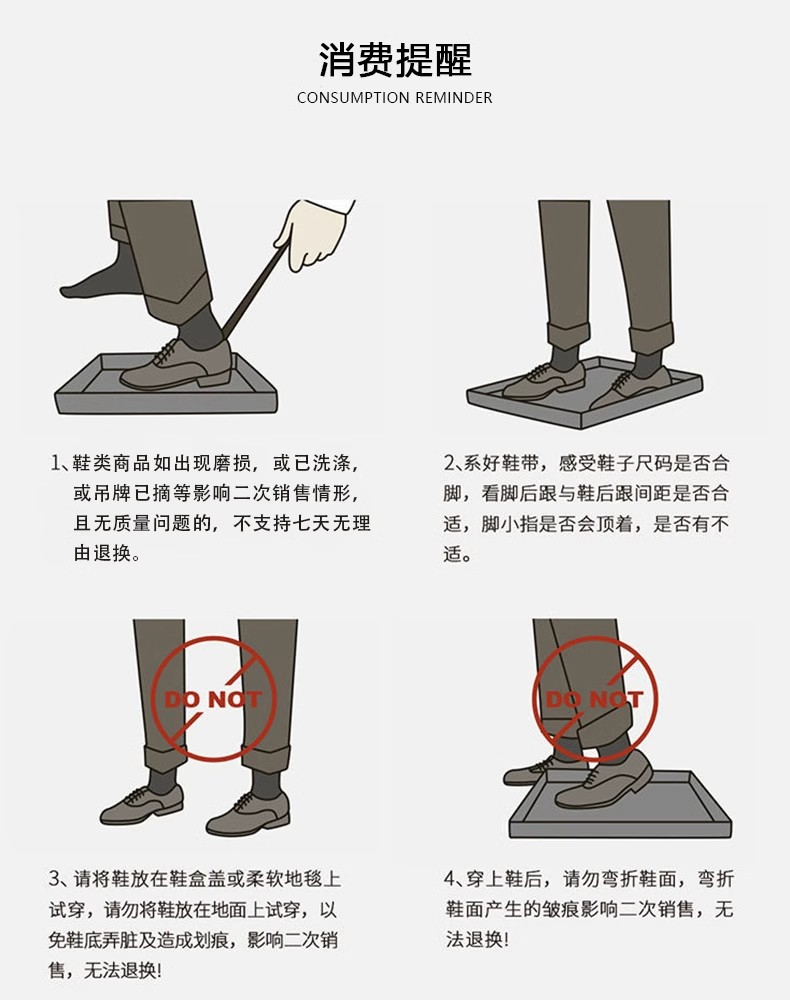 消费提醒
CONSUMPTION REMINDER

1、鞋类商品如出现磨损，或已洗涤，或吊牌已摘等影响二次销售情形，且无质量问题的，不支持七天无理由退换。

2、系好鞋带，感受鞋子尺码是否合脚，看脚后跟与鞋后跟间距是否合适，脚小指是否会顶着，是否有不适。

DO NOT

DO NOT

3、请将鞋放在鞋盒盖或柔软地毯上试穿，请勿将鞋放在地面上试穿，以免鞋底弄脏及造成划痕，影响二次销售，无法退换!

4、穿上鞋后，请勿弯折鞋面，弯折鞋面产生的皱痕影响二次销售，无法退换!