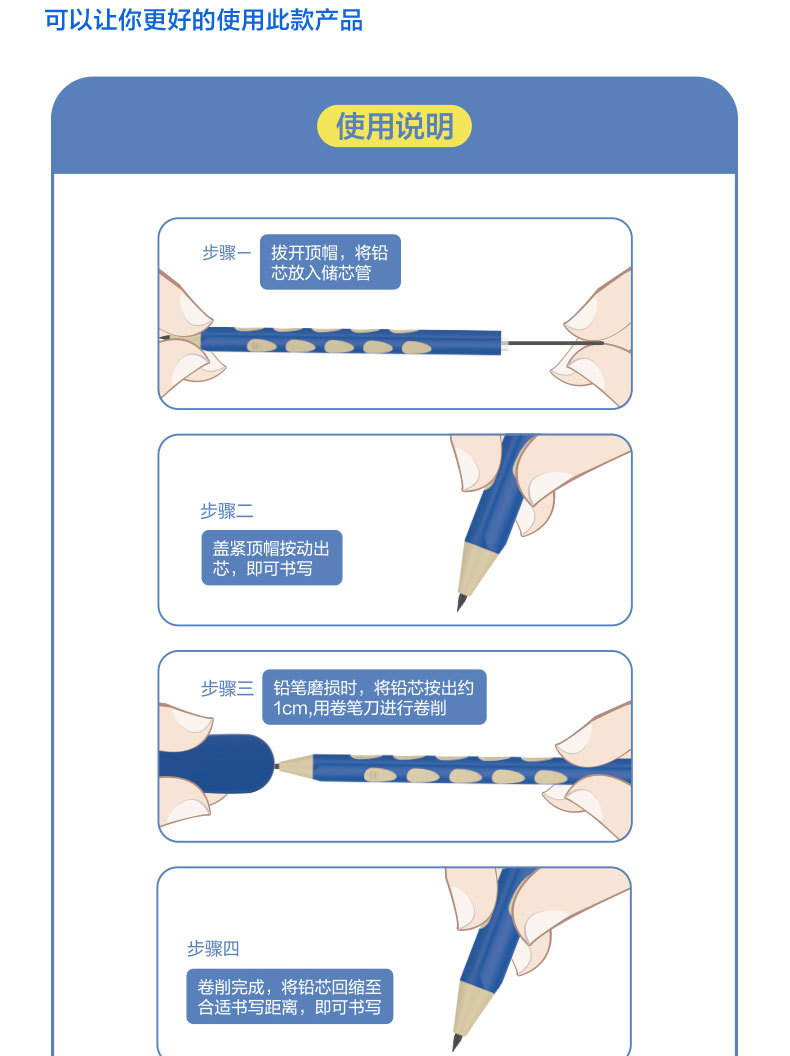 可以让你更好的使用此款产品

使用说明

步骤一
拔开顶帽，将铅芯放入储芯管

步骤二
盖紧顶帽按动出芯，即可书写

步骤三
铅笔磨损时，将铅芯按出约1cm,用卷笔刀进行卷削

步骤四
卷削完成，将铅芯回缩至合适书写距离，即可书写