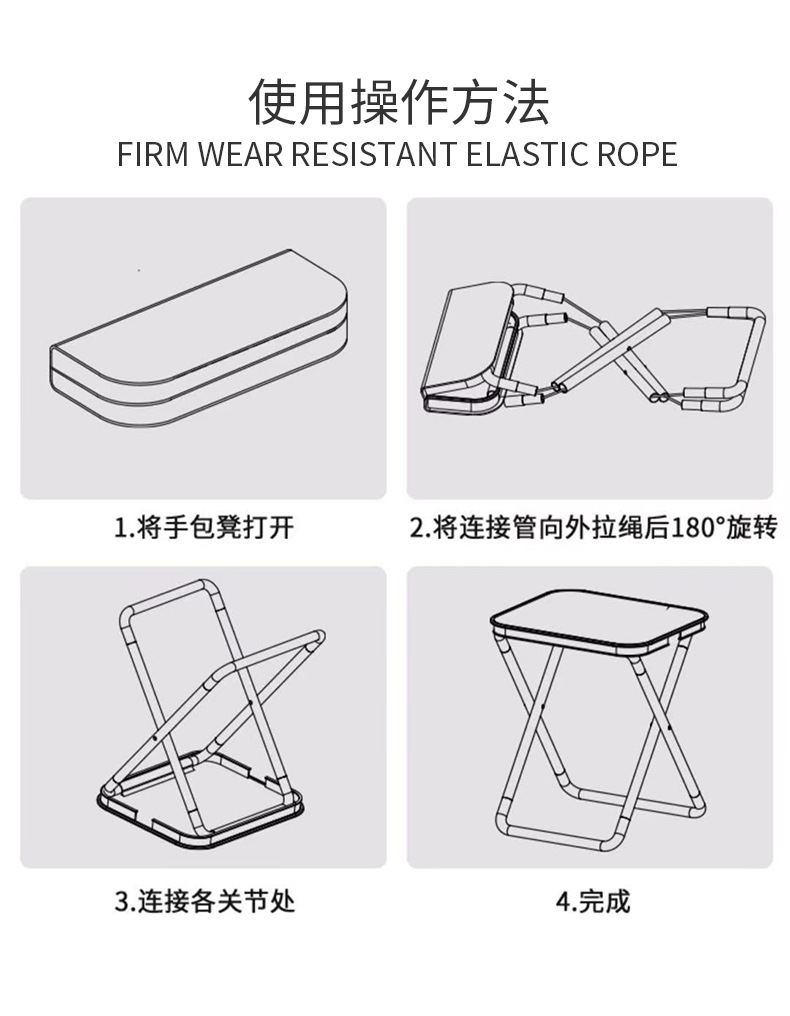 使用操作方法
FIRM WEAR RESISTANT ELASTIC ROPE

1.将手包凳打开

2.将连接管向外拉绳后180°旋转

3.连接各关节处

4.完成