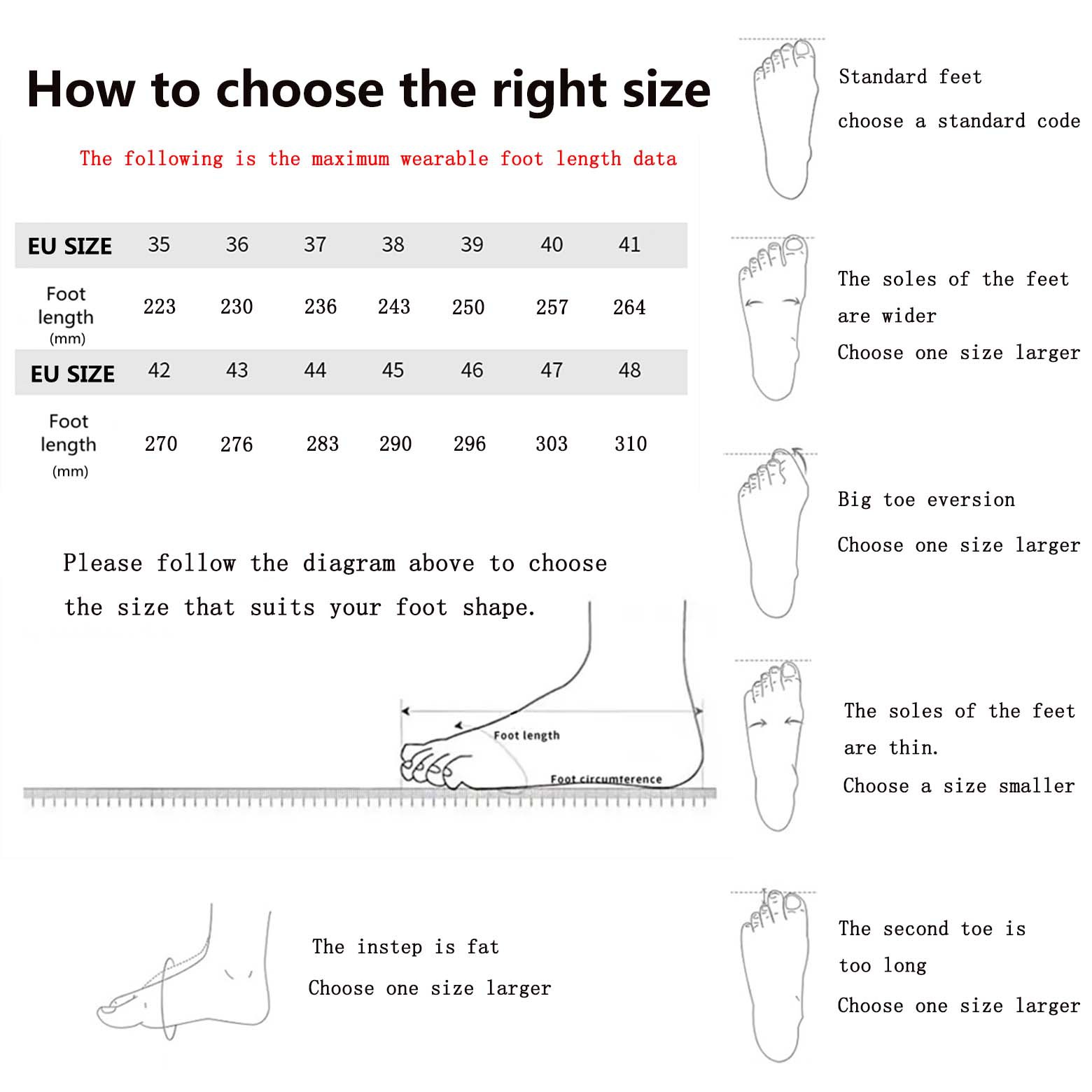 How to choose the right size

The following is the maximum wearable foot length data

| EU SIZE | 35 | 36 | 37 | 38 | 39 | 40 | 41 |
|---|---|---|---|---|---|---|---|
| Foot length (mm) | 223 | 230 | 236 | 243 | 250 | 257 | 264 |
| EU SIZE | 42 | 43 | 44 | 45 | 46 | 47 | 48 |
| Foot length (mm) | 270 | 276 | 283 | 290 | 296 | 303 | 310 |

Please follow the diagram above to choose the size that suits your foot shape.

Foot length

Foot circumference

The instep is fat
Choose one size larger

Standard feet
choose a standard code

The soles of the feet are wider
Choose one size larger

Big toe eversion
Choose one size larger

The soles of the feet are thin.
Choose a size smaller

The second toe is too long
Choose one size larger