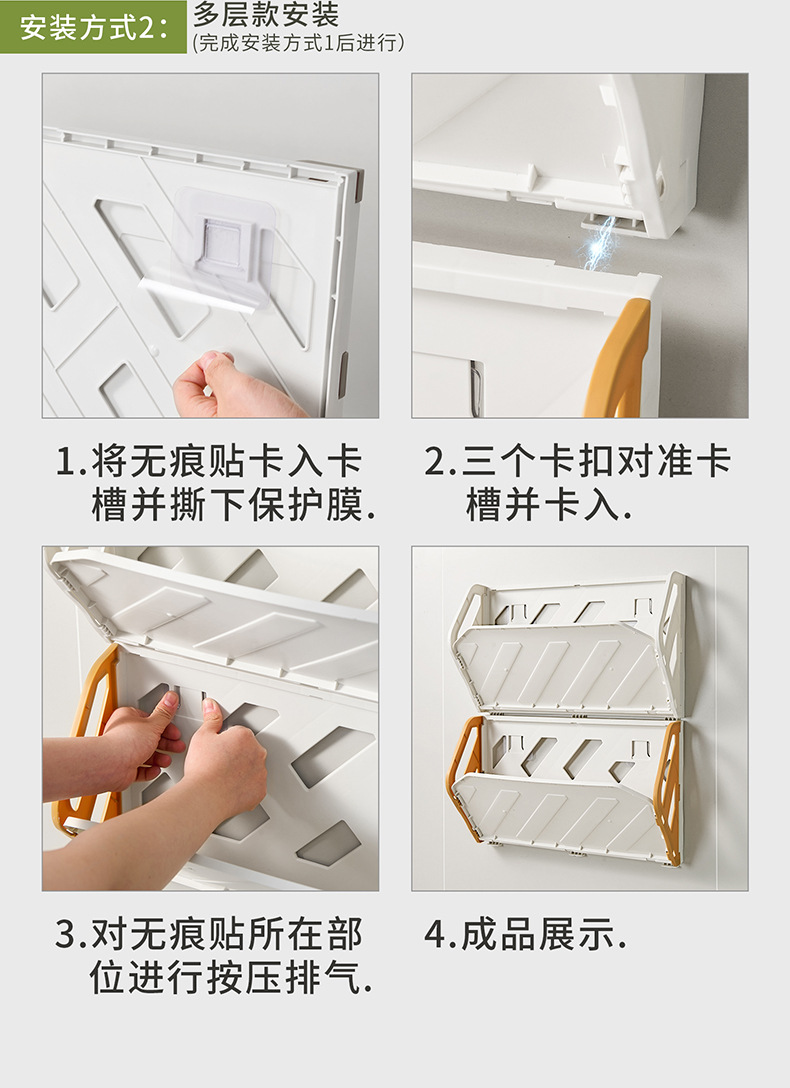 安装方式2: 多层款安装
(完成安装方式1后进行)

1.将无痕贴卡入卡槽并撕下保护膜.

2.三个卡扣对准卡槽并卡入.

3.对无痕贴所在部位进行按压排气.

4.成品展示.