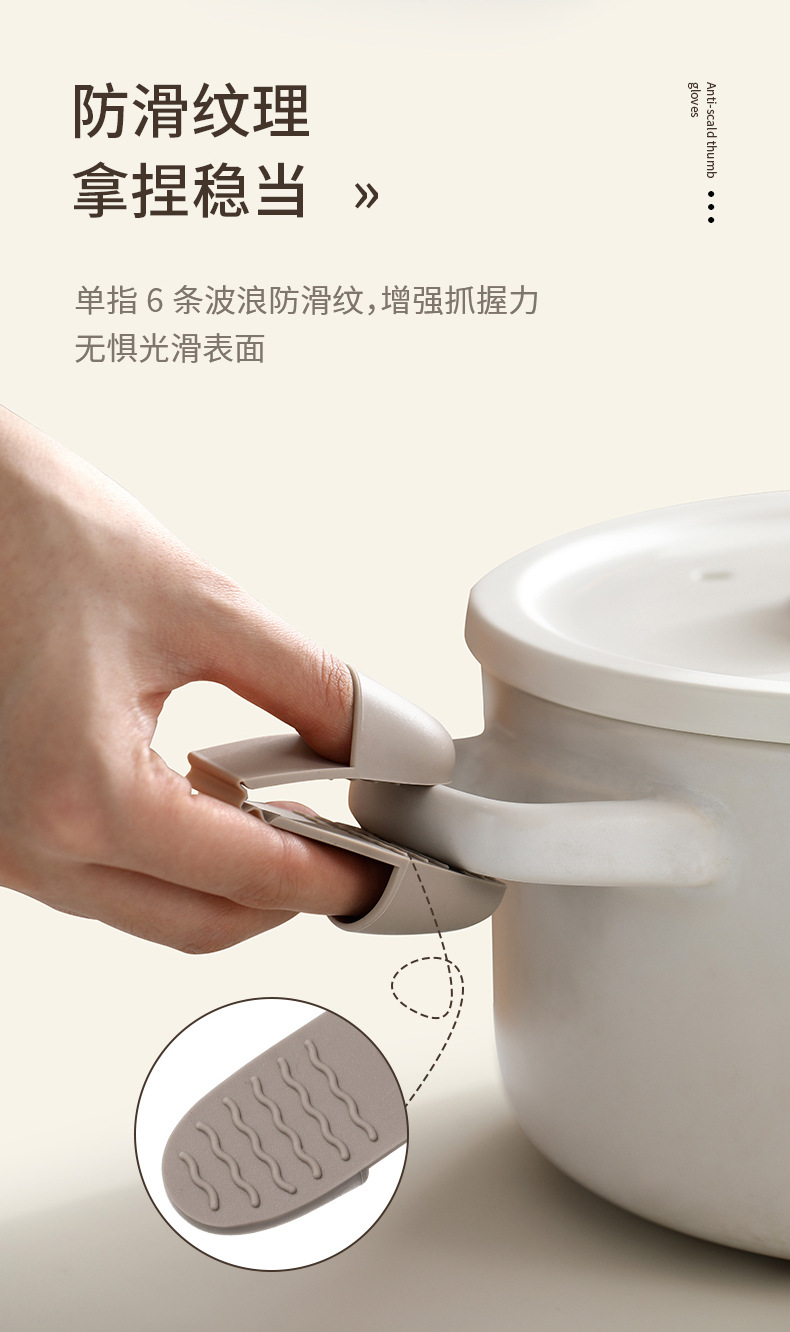 防滑纹理
拿捏稳当 »

Anti-scald thumb gloves

单指 6 条波浪防滑纹，增强抓握力
无惧光滑表面