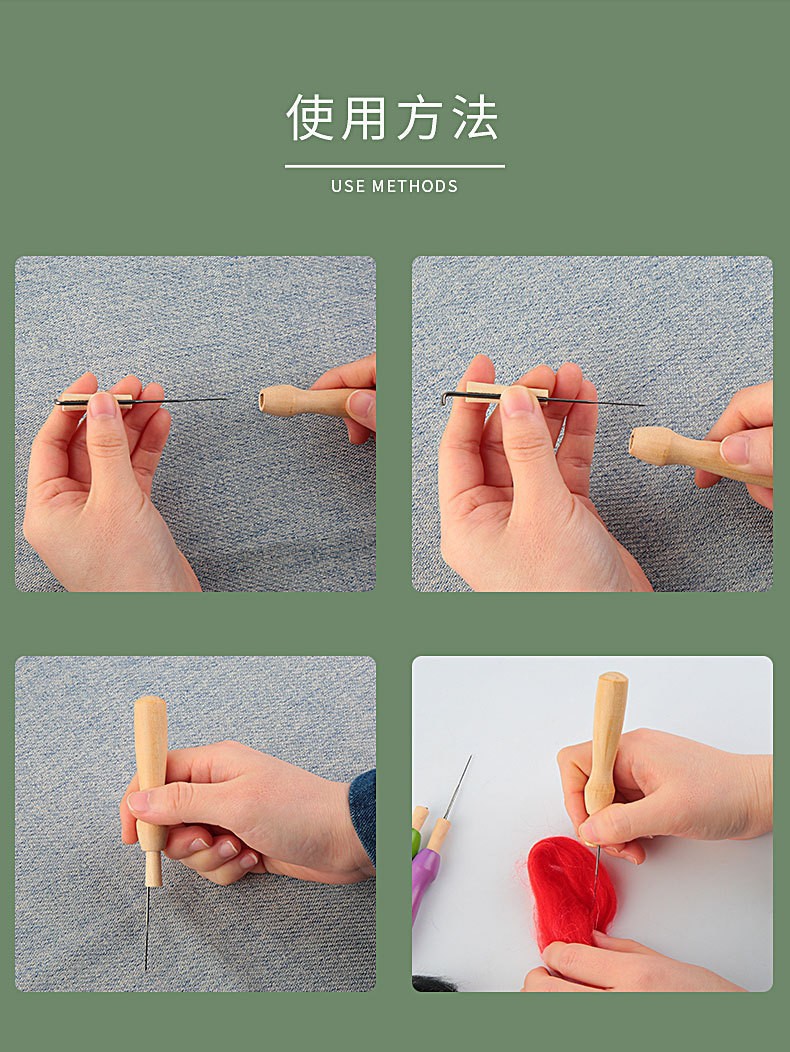 使用方法

USE METHODS