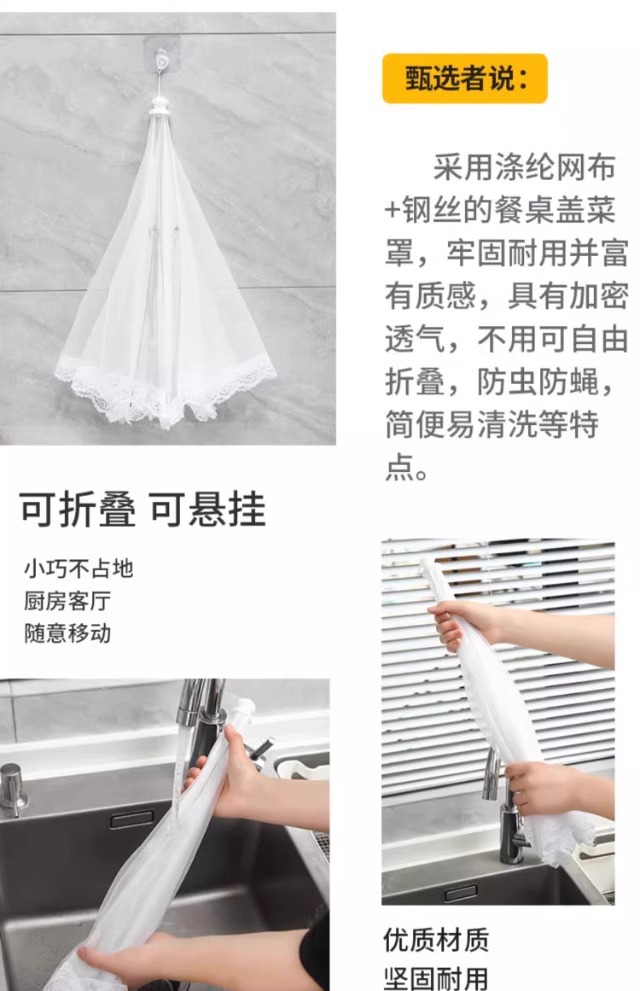 甄选者说：

采用涤纶网布+钢丝的餐桌盖菜罩，牢固耐用并富有质感，具有加密透气，不用可自由折叠，防虫防蝇，简便易清洗等特点。

可折叠 可悬挂

小巧不占地
厨房客厅
随意移动

优质材质
坚固耐用