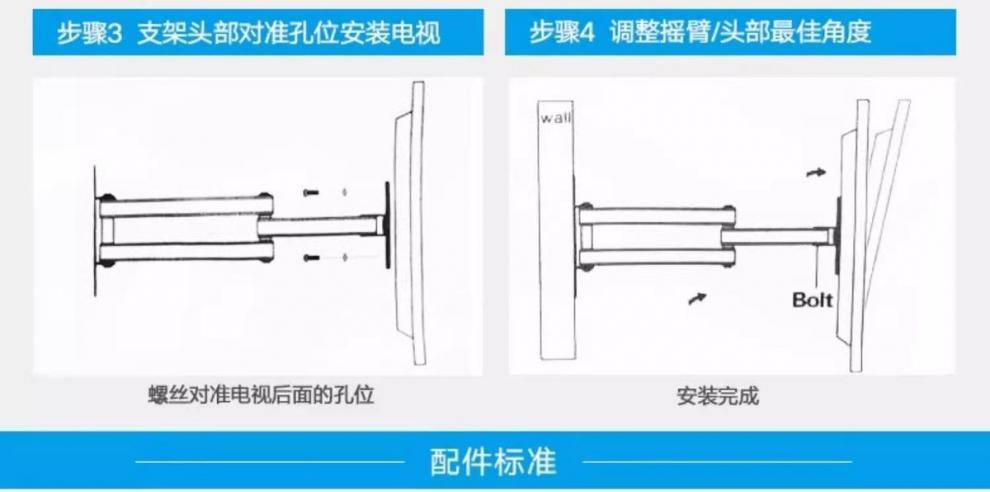 步骤3 支架头部对准孔位安装电视

螺丝对准电视后面的孔位

步骤4 调整摇臂/头部最佳角度

wall

Bolt

安装完成

配件标准