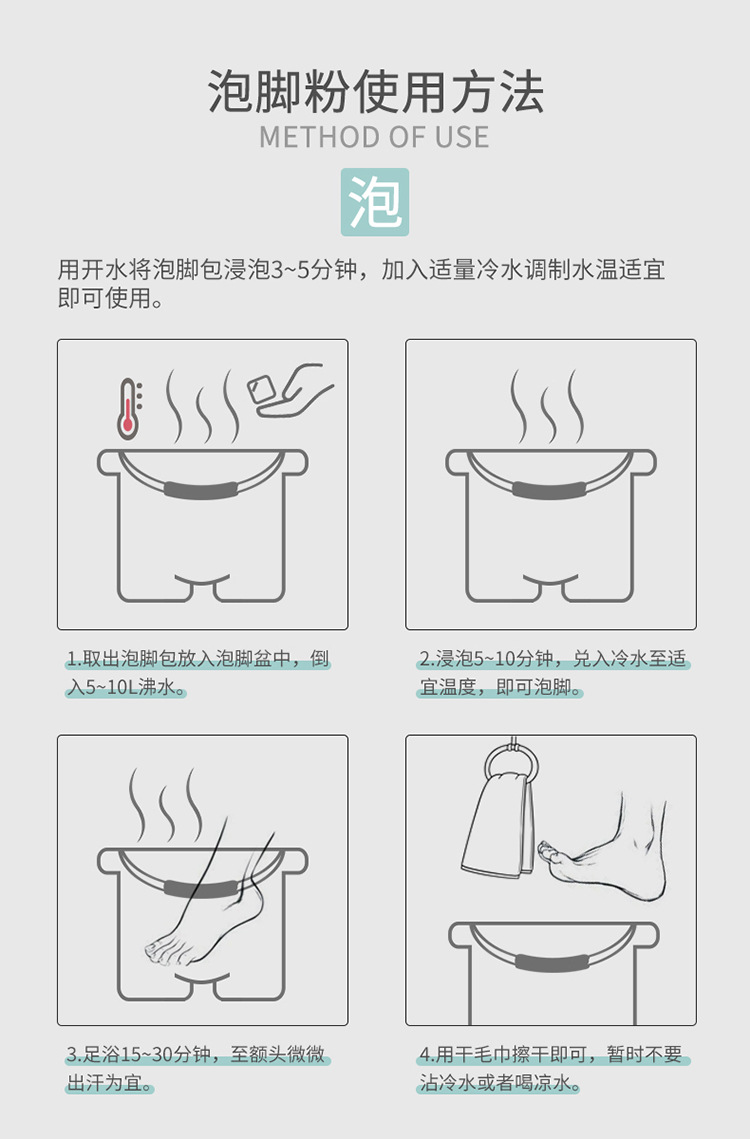 泡脚粉使用方法
METHOD OF USE
泡
用开水将泡脚包浸泡3~5分钟，加入适量冷水调制水温适宜即可使用。

1.取出泡脚包放入泡脚盆中，倒入5~10L沸水。

2.浸泡5~10分钟，兑入冷水至适宜温度，即可泡脚。

3.足浴15~30分钟，至额头微微出汗为宜。

4.用干毛巾擦干即可，暂时不要沾冷水或者喝凉水。