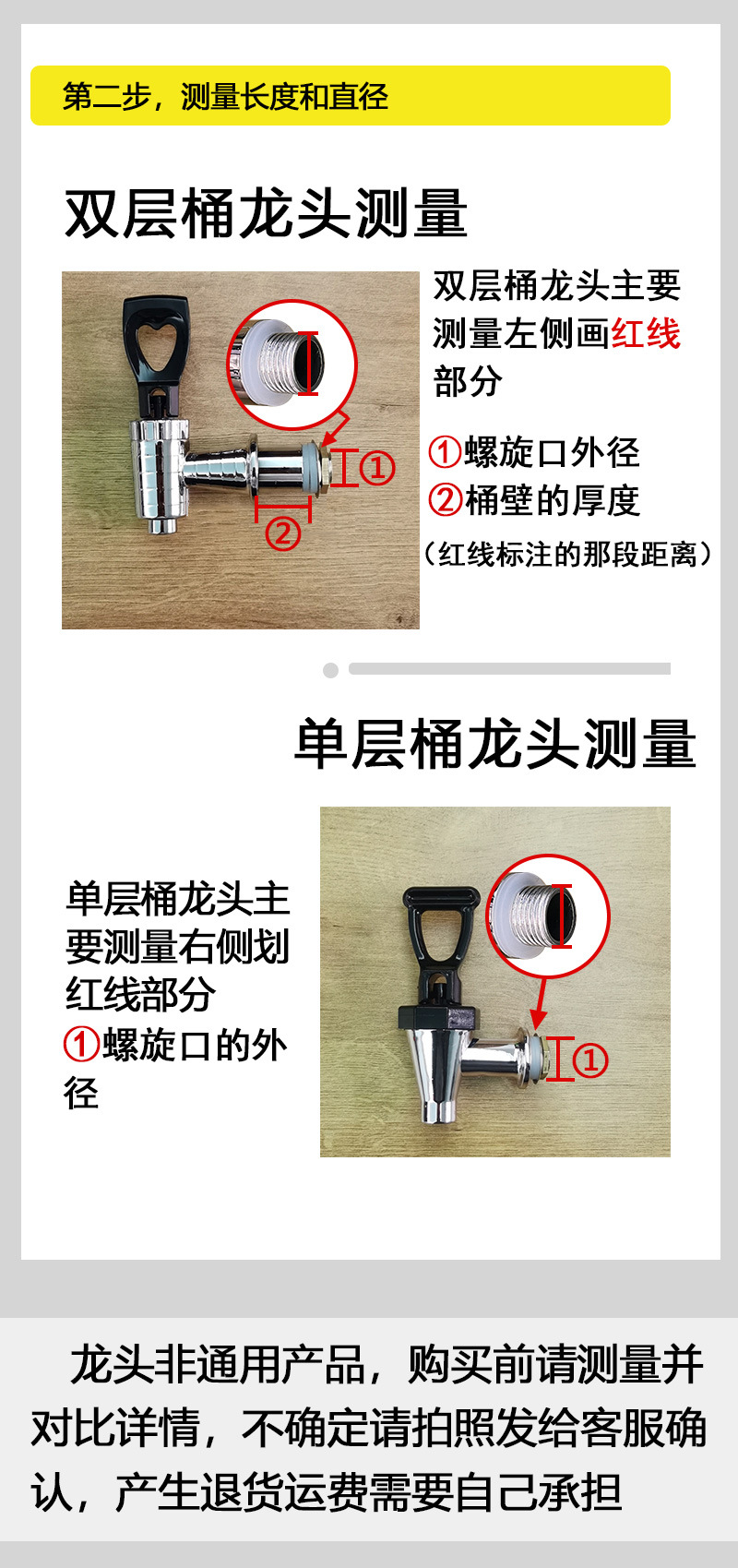 第二步，测量长度和直径

双层桶龙头测量

①

②

双层桶龙头主要测量左侧画红线部分

①螺旋口外径
②桶壁的厚度
（红线标注的那段距离）

单层桶龙头测量

单层桶龙头主要测量右侧划红线部分
①螺旋口的外径

①

龙头非通用产品，购买前请测量并对比详情，不确定请拍照发给客服确认，产生退货运费需要自己承担