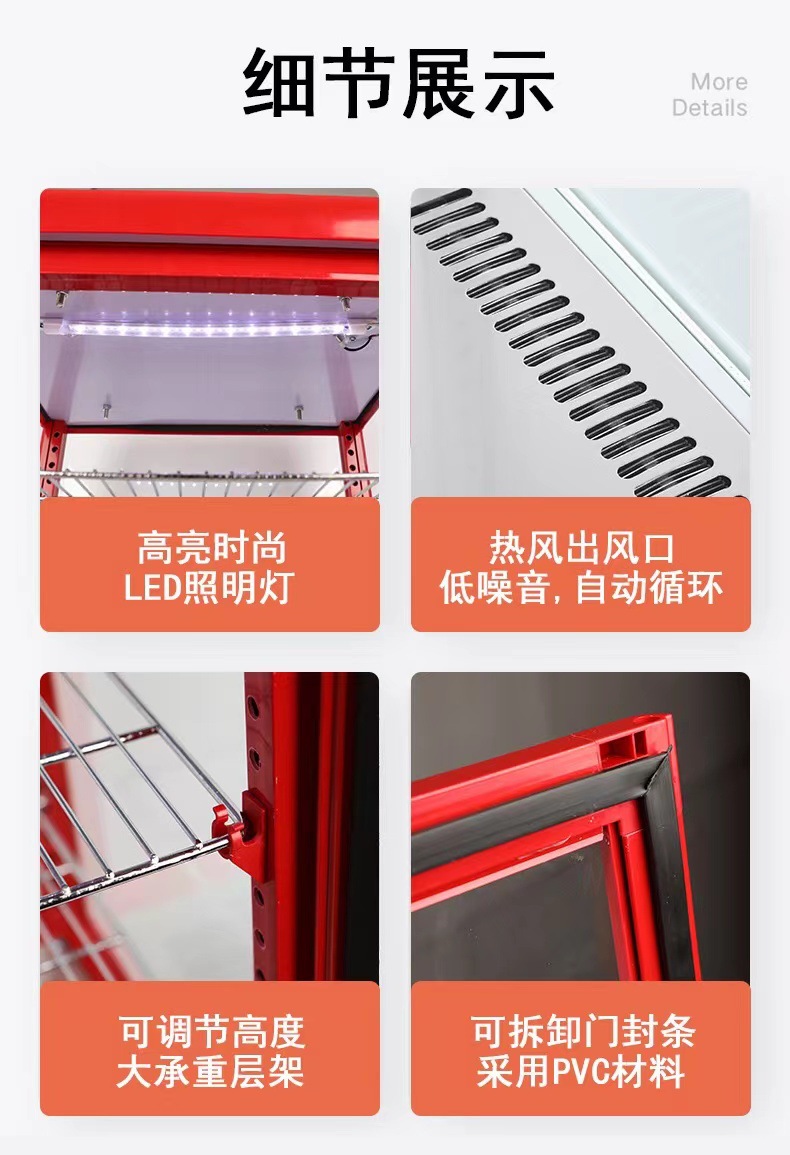 细节展示

More Details

高亮时尚
LED照明灯

热风出风口
低噪音，自动循环

可调节高度
大承重层架

可拆卸门封条
采用PVC材料