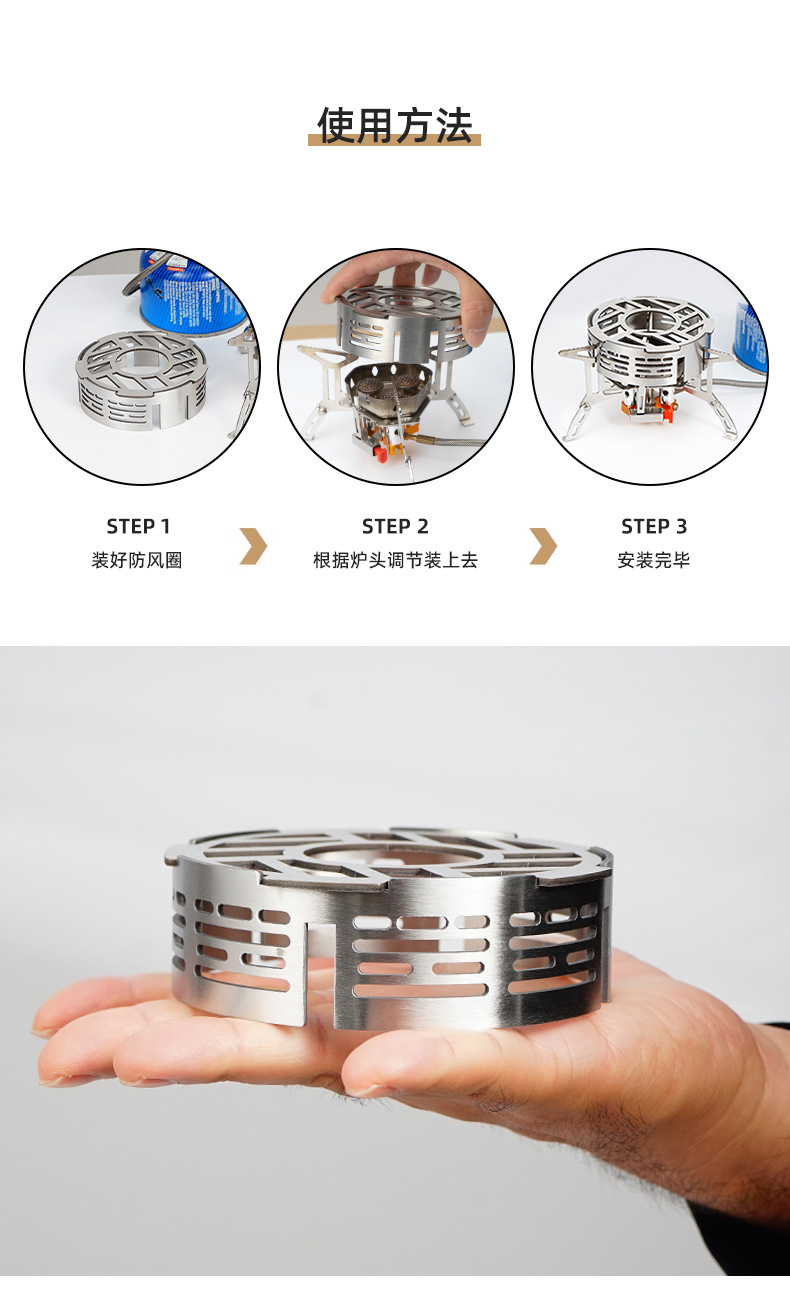 使用方法

STEP 1
装好防风圈

STEP 2
根据炉头调节装上去

STEP 3
安装完毕