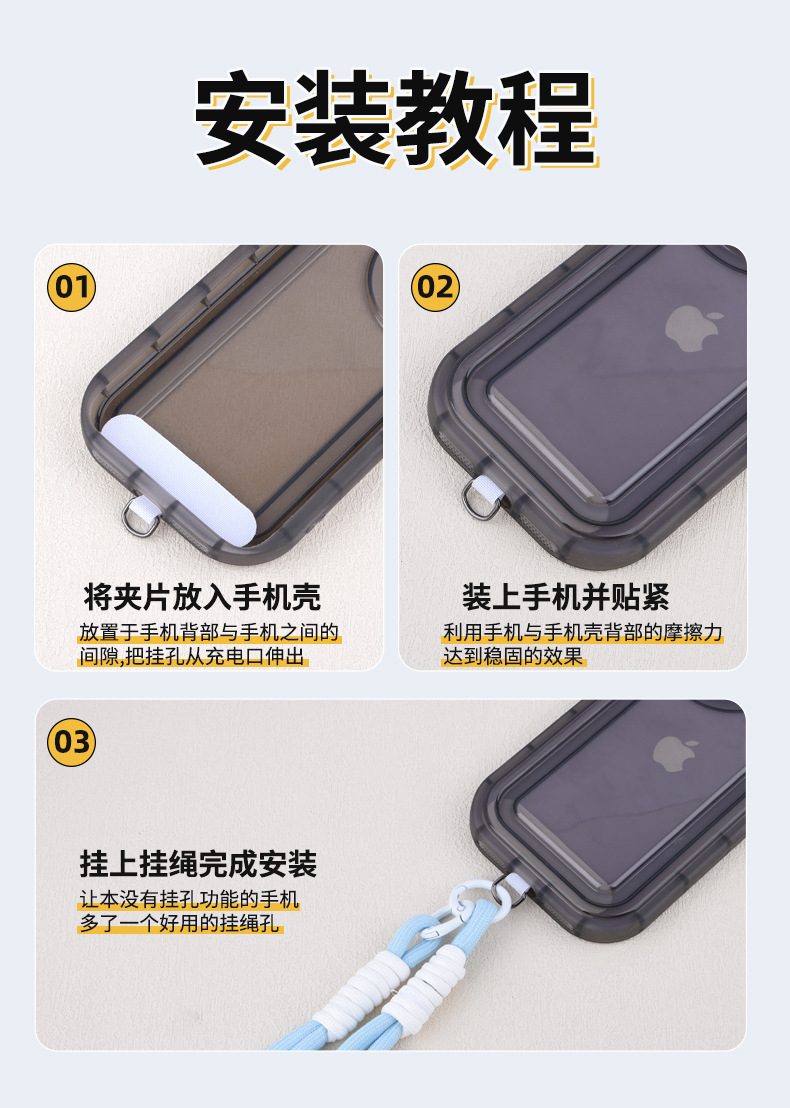 安装教程

01

将夹片放入手机壳

放置于手机背部与手机之间的间隙,把挂孔从充电口伸出

02

装上手机并贴紧

利用手机与手机壳背部的摩擦力达到稳固的效果

03

挂上挂绳完成安装

让本没有挂孔功能的手机多了一个好用的挂绳孔