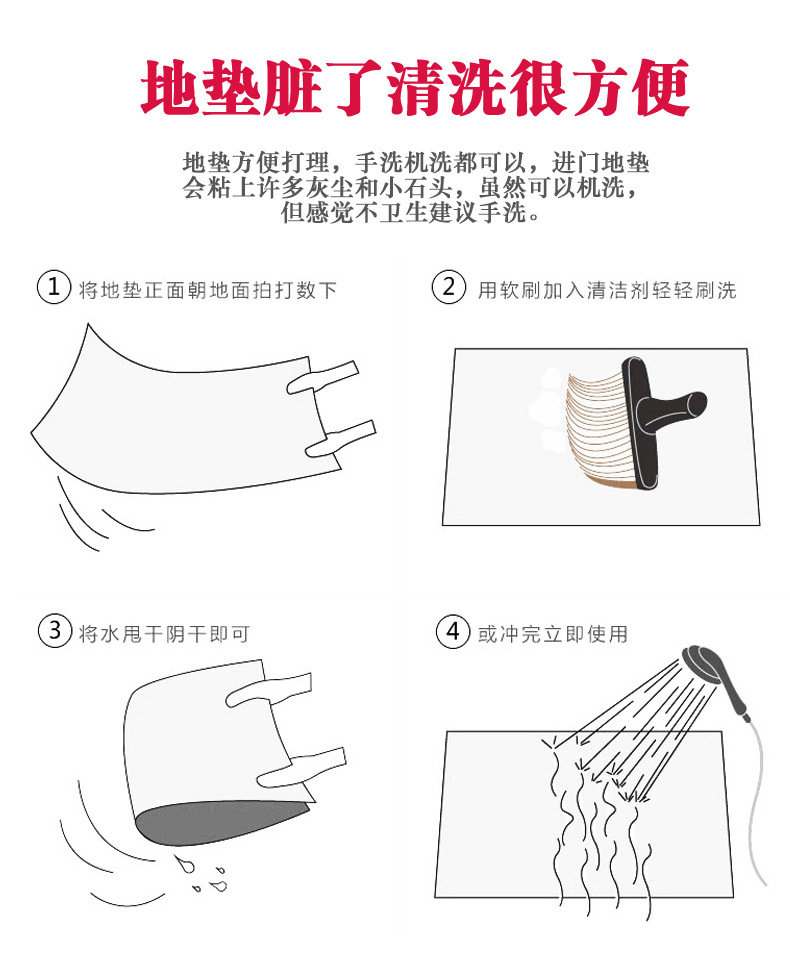 地垫脏了清洗很方便

地垫方便打理，手洗机洗都可以，进门地垫会粘上许多灰尘和小石头，虽然可以机洗，但感觉不卫生建议手洗。

1 将地垫正面朝地面拍打数下

2 用软刷加入清洁剂轻轻刷洗

3 将水甩干阴干即可

4 或冲完立即使用